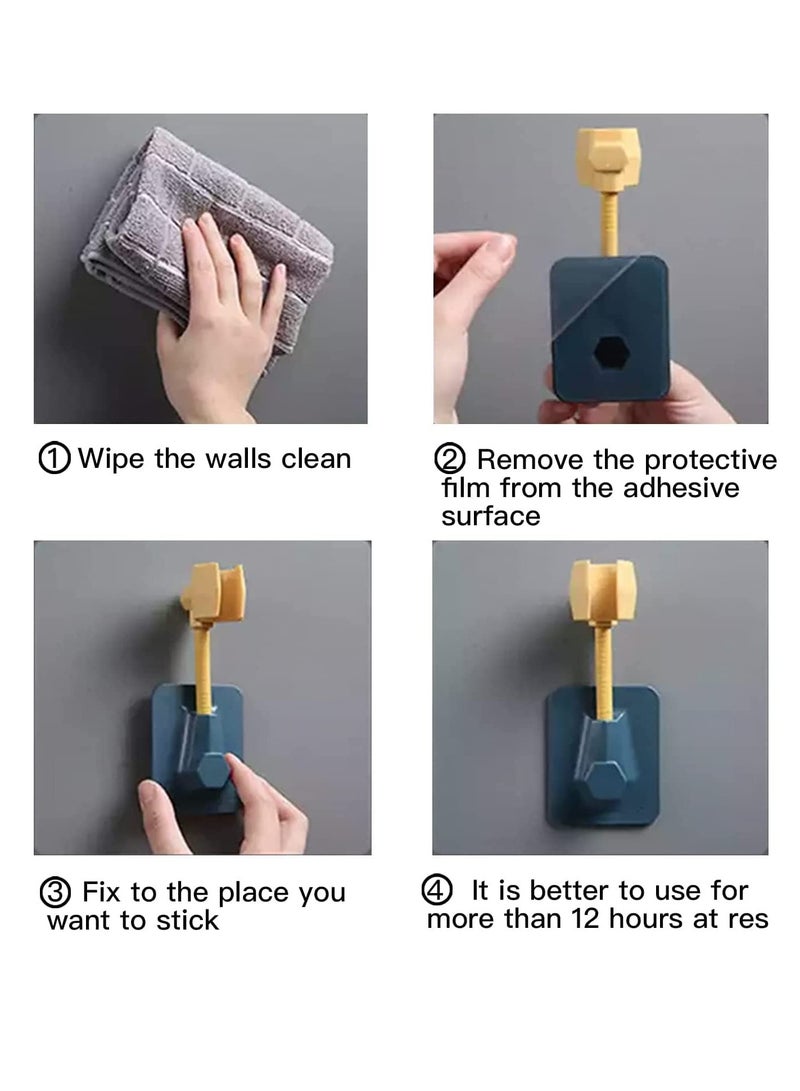 ① Wipe the walls clean

② Remove the protective film from the adhesive surface

③ Fix to the place you want to stick

④ It is better to use for more than 12 hours at res