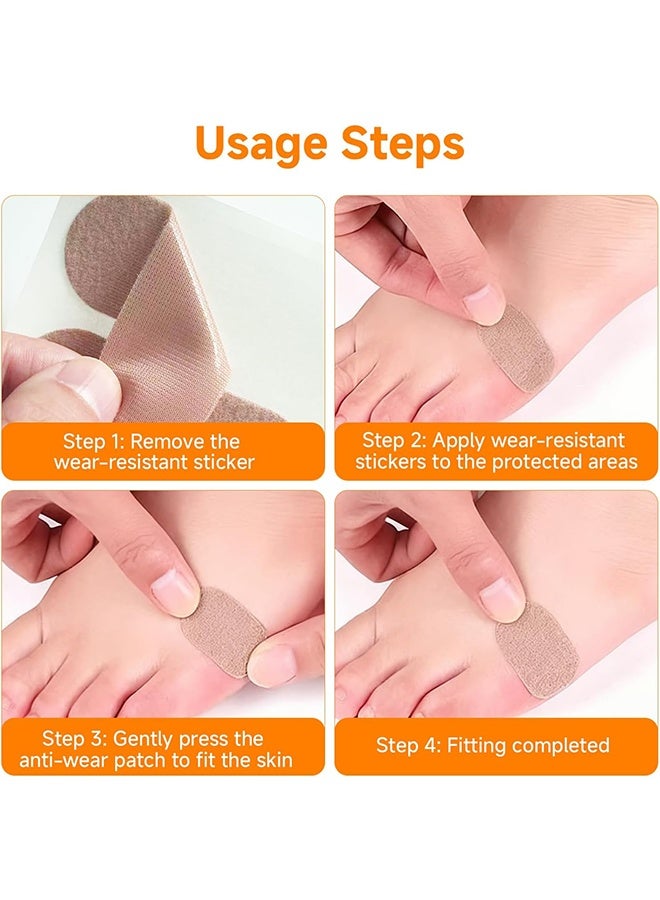 Usage Steps

Step 1: Remove the wear-resistant sticker

Step 2: Apply wear-resistant stickers to the protected areas

Step 3: Gently press the anti-wear patch to fit the skin

Step 4: Fitting completed