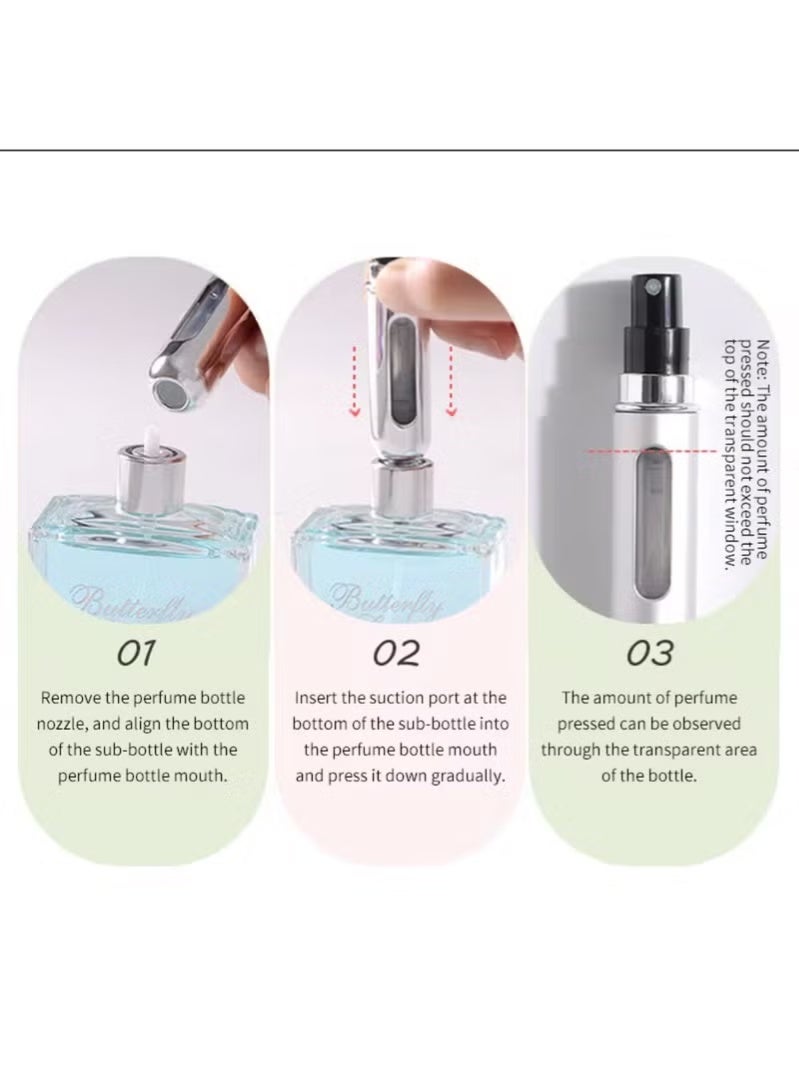 Butterfly

01

Remove the perfume bottle nozzle, and align the bottom of the sub-bottle with the perfume bottle mouth.

Butterfly

02

Insert the suction port at the bottom of the sub-bottle into the perfume bottle mouth and press it down gradually.

Note: The amount of perfume pressed should not exceed the top of the transparent window.

03

The amount of perfume pressed can be observed through the transparent area of the bottle.