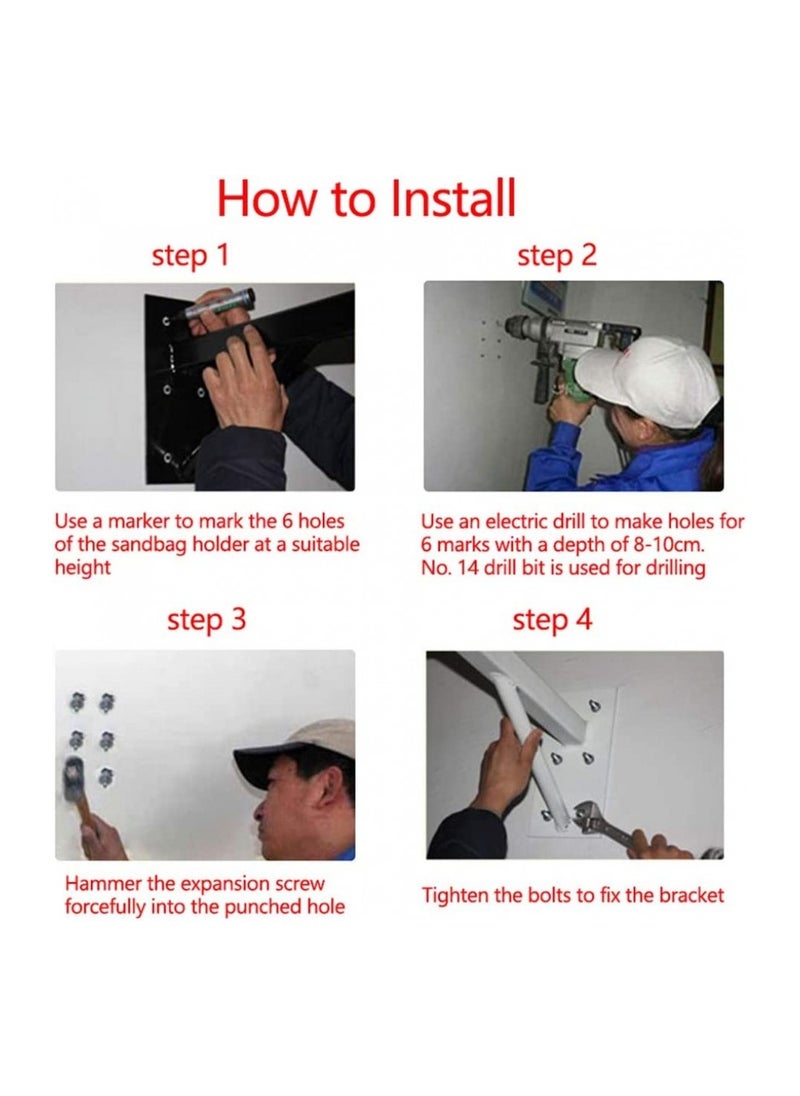 How to Install

step 1

Use a marker to mark the 6 holes of the sandbag holder at a suitable height

step 2

Use an electric drill to make holes for 6 marks with a depth of 8-10cm. No. 14 drill bit is used for drilling

step 3

Hammer the expansion screw forcefully into the punched hole

step 4

Tighten the bolts to fix the bracket