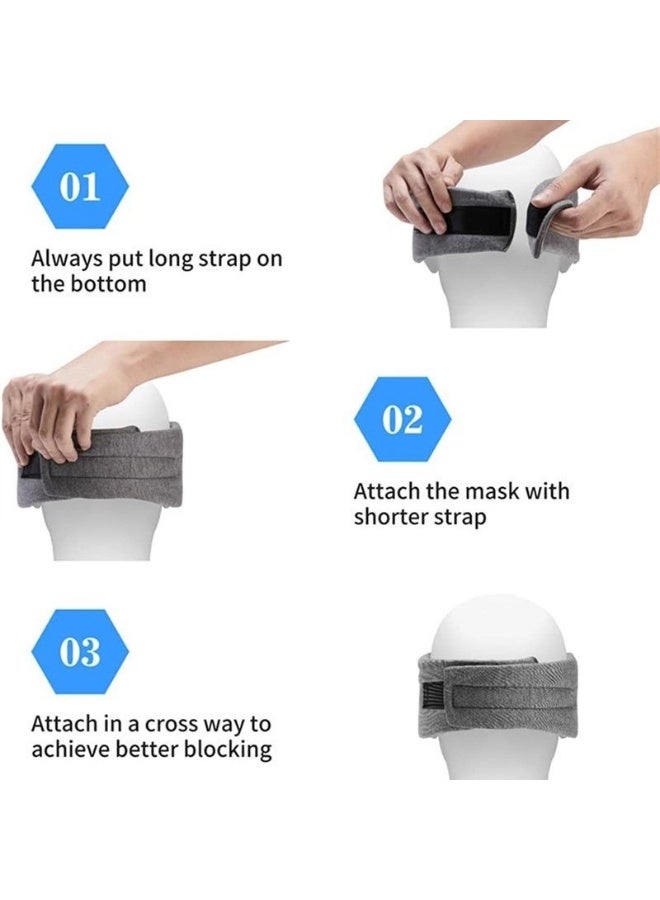 01

Always put long strap on the bottom

02

Attach the mask with shorter strap

03

Attach in a cross way to achieve better blocking