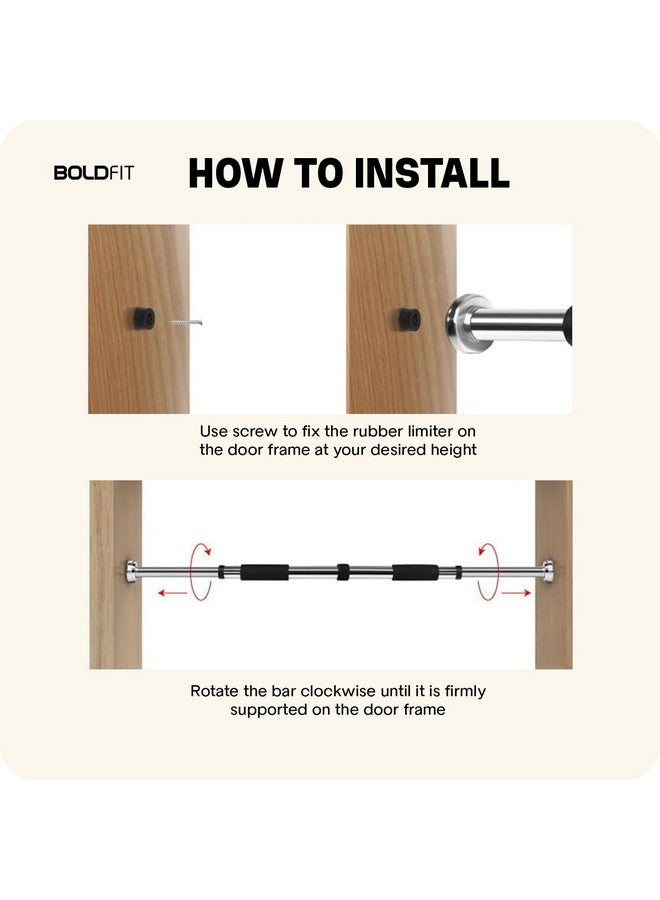 BOLDFIT

HOW TO INSTALL

Use screw to fix the rubber limiter on the door frame at your desired height

Rotate the bar clockwise until it is firmly supported on the door frame