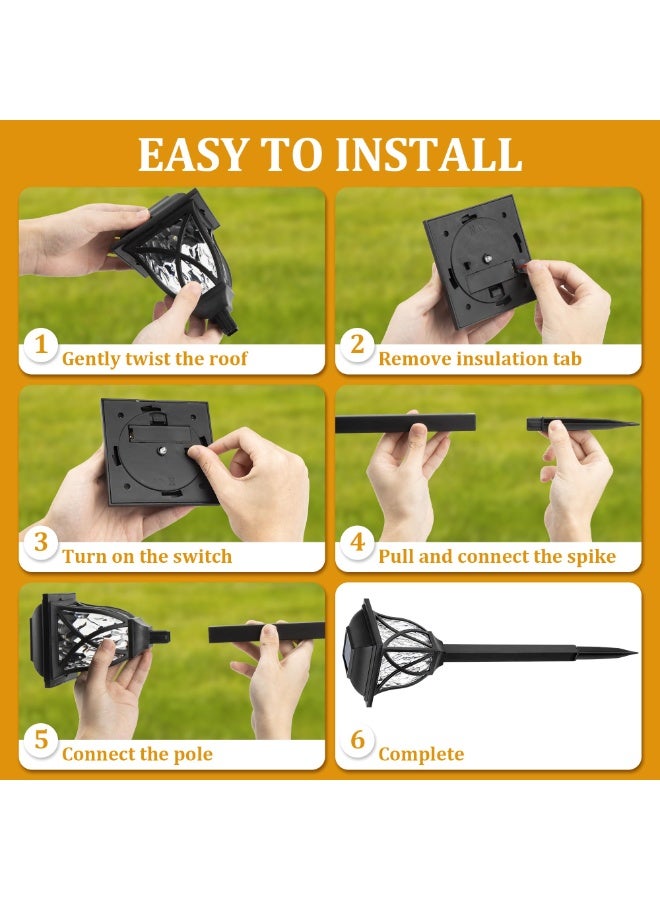 EASY TO INSTALL

1 Gently twist the roof

2 Remove insulation tab

3 Turn on the switch

4 Pull and connect the spike

5 Connect the pole

6 Complete