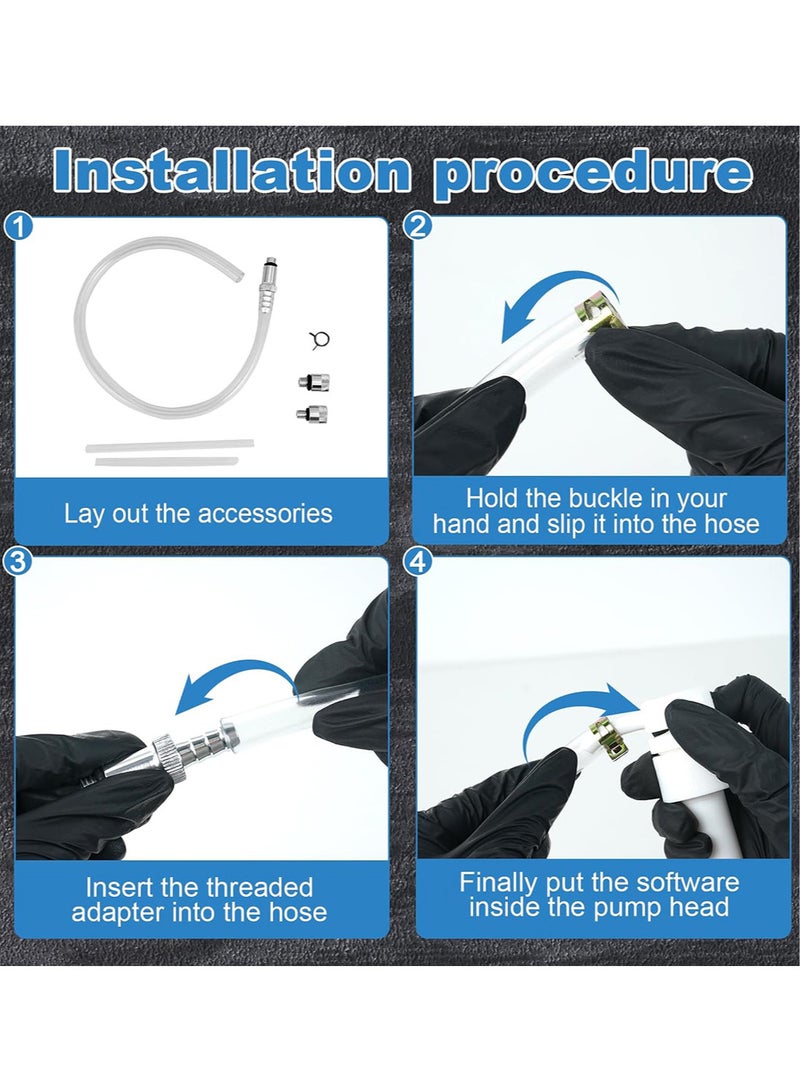 Installation procedure

1
Lay out the accessories

2
Hold the buckle in your hand and slip it into the hose

3
Insert the threaded adapter into the hose

4
Finally put the software inside the pump head