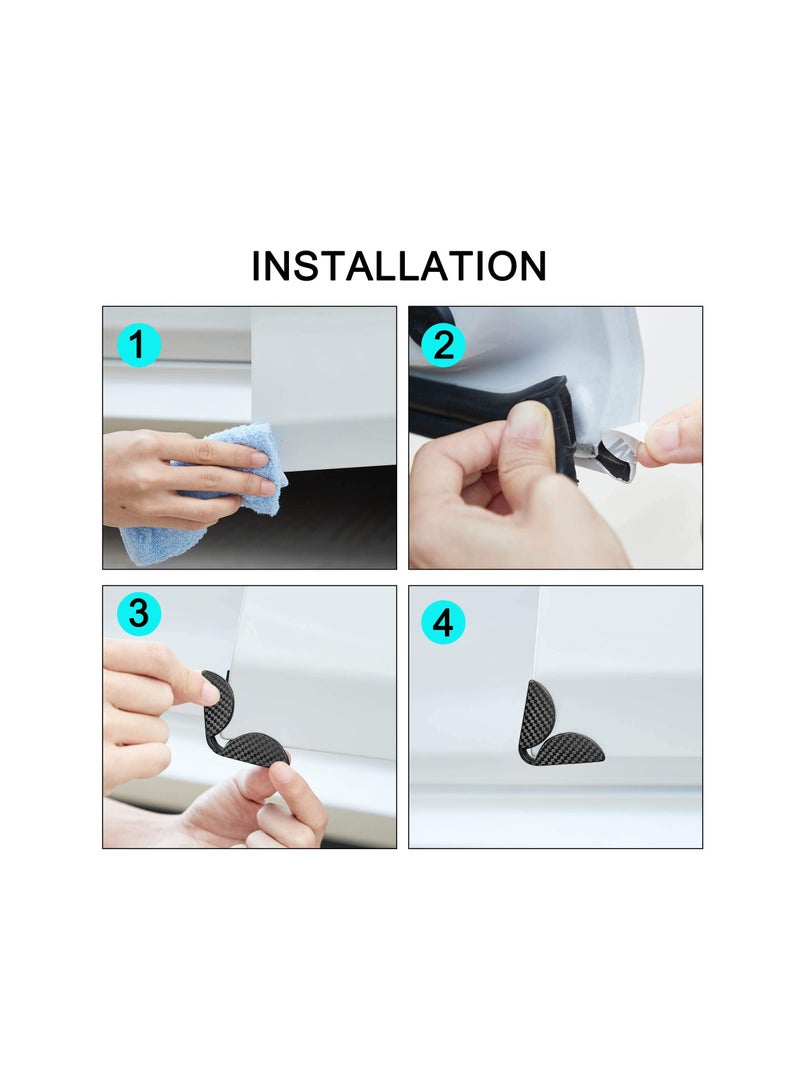 INSTALLATION

1

2

3

4