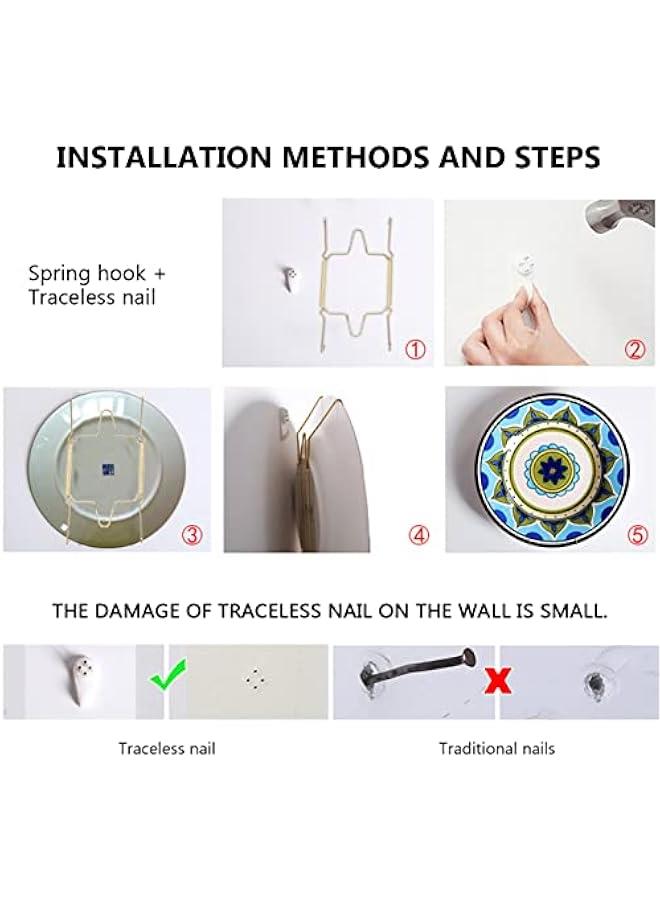 INSTALLATION METHODS AND STEPS

Spring hook + Traceless nail

①

②

③

④

⑤

THE DAMAGE OF TRACELESS NAIL ON THE WALL IS SMALL.

Traceless nail

Traditional nails