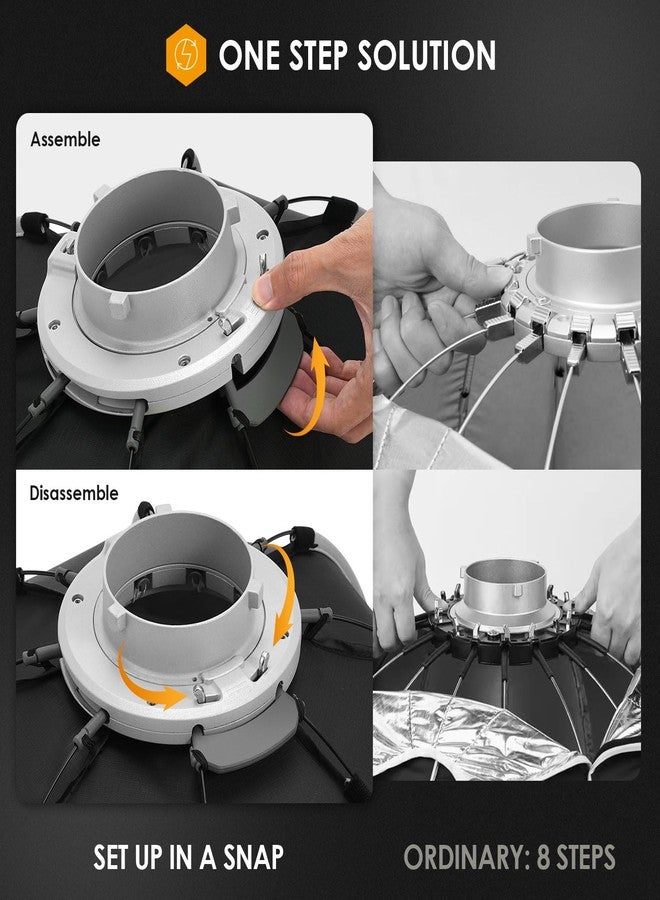 ONE STEP SOLUTION

Assemble

Disassemble

SET UP IN A SNAP

ORDINARY: 8 STEPS