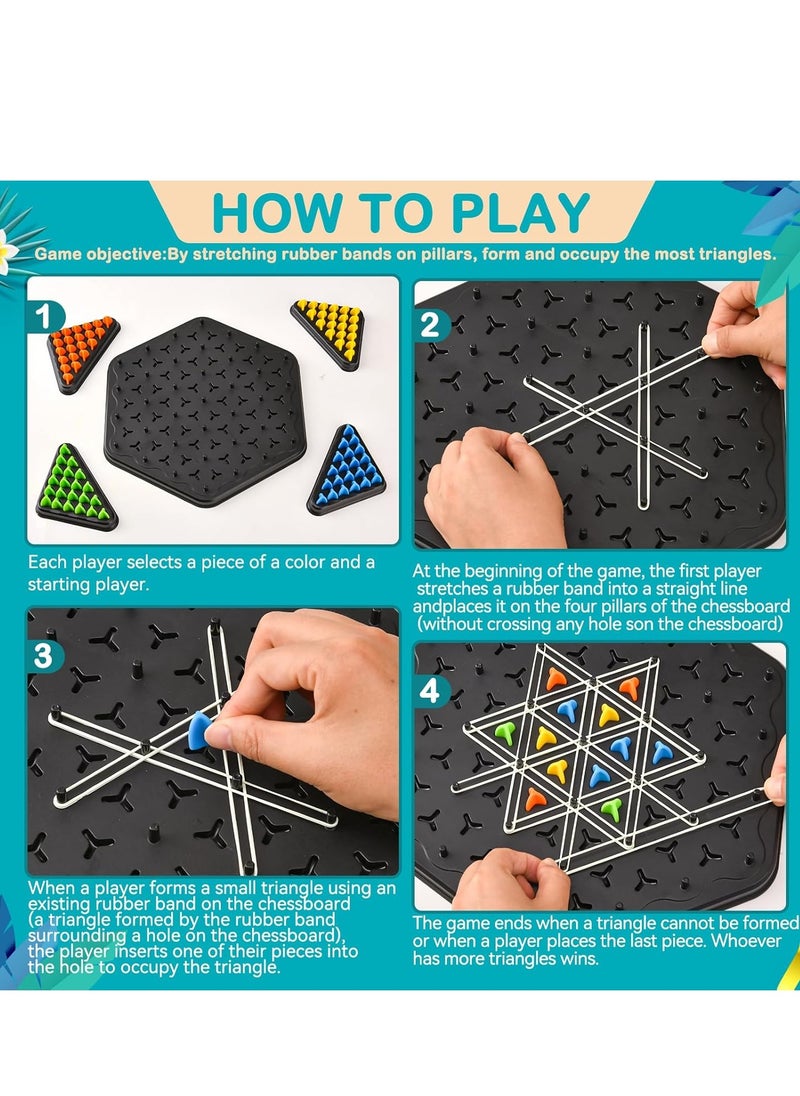 HOW TO PLAY

Game objective:By stretching rubber bands on pillars, form and occupy the most triangles.

1

Each player selects a piece of a color and a starting player.

2

At the beginning of the game, the first player stretches a rubber band into a straight line andplaces it on the four pillars of the chessboard (without crossing any hole son the chessboard)

3

When a player forms a small triangle using an existing rubber band on the chessboard (a triangle formed by the rubber band surrounding a hole on the chessboard), the player inserts one of their pieces into the hole to occupy the triangle.

4

The game ends when a triangle cannot be formed or when a player places the last piece. Whoever has more triangles wins.