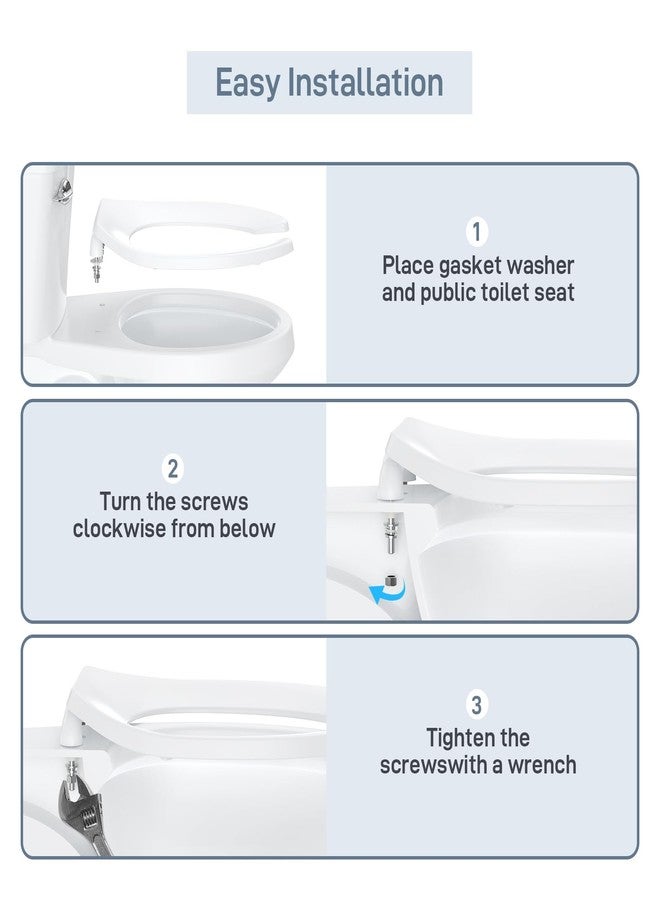 Easy Installation

1
Place gasket washer and public toilet seat

2
Turn the screws clockwise from below

3
Tighten the screwswith a wrench