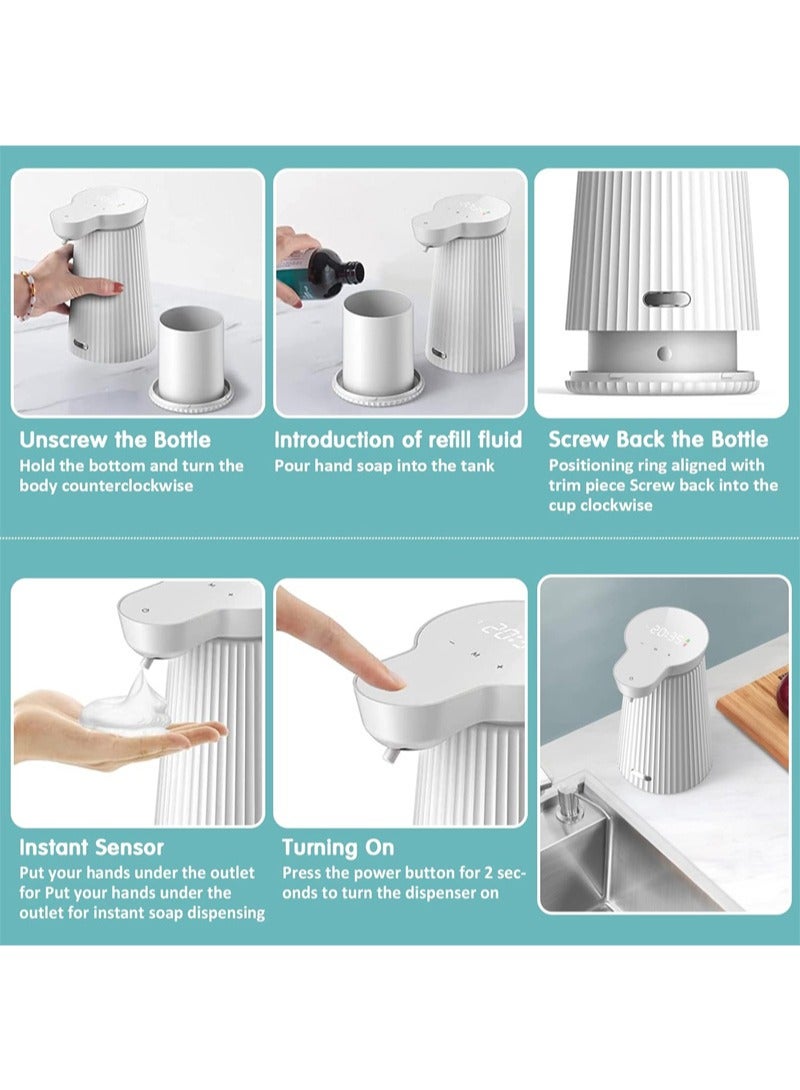 Unscrew the Bottle
Hold the bottom and turn the body counterclockwise

Introduction of refill fluid
Pour hand soap into the tank

Screw Back the Bottle
Positioning ring aligned with trim piece Screw back into the cup clockwise

Instant Sensor
Put your hands under the outlet for Put your hands under the outlet for instant soap dispensing

Turning On
Press the power button for 2 seconds to turn the dispenser on