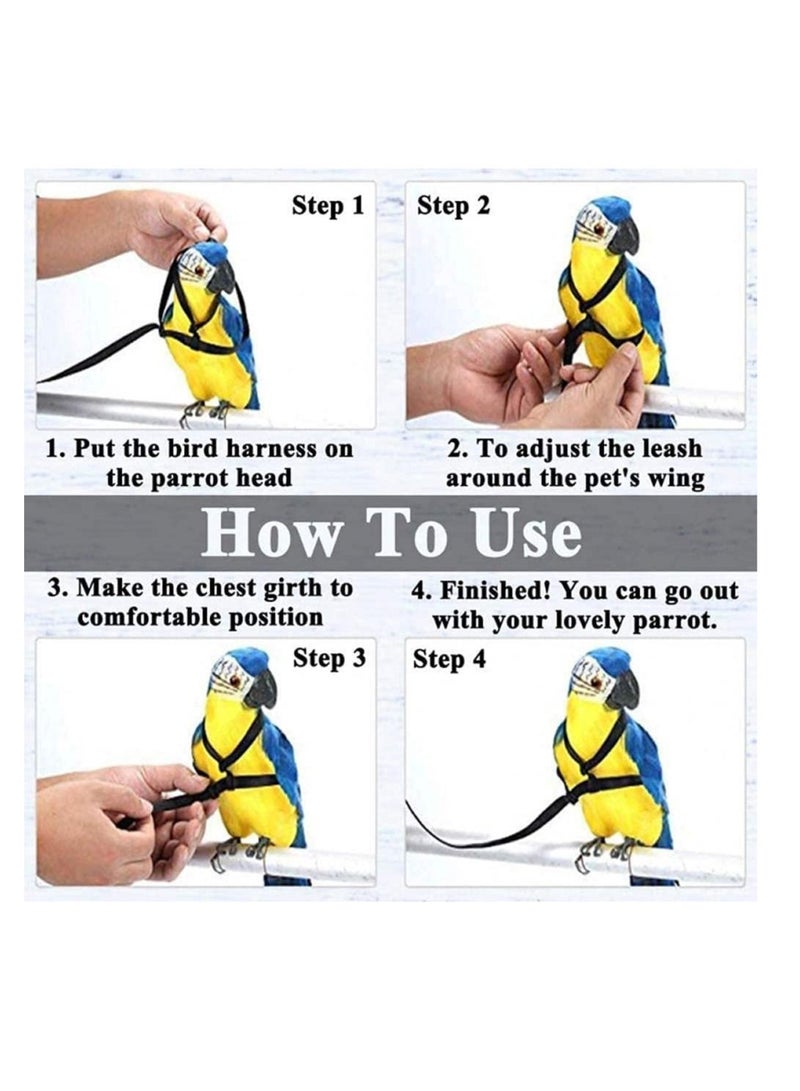 Step 1

Step 2

1. Put the bird harness on the parrot head

2. To adjust the leash around the pet's wing

How To Use

3. Make the chest girth to comfortable position

4. Finished! You can go out with your lovely parrot.

Step 3

Step 4