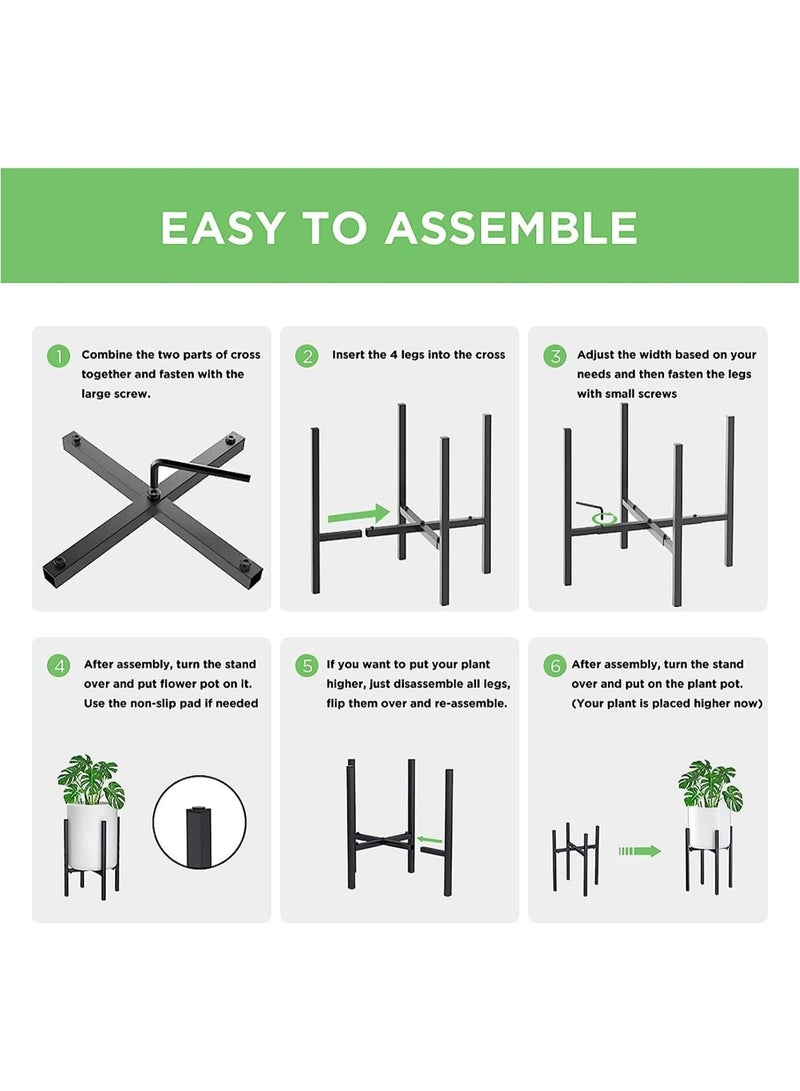 EASY TO ASSEMBLE

1 Combine the two parts of cross together and fasten with the large screw.

2 Insert the 4 legs into the cross

3 Adjust the width based on your needs and then fasten the legs with small screws

4 After assembly, turn the stand over and put flower pot on it. Use the non-slip pad if needed

5 If you want to put your plant higher, just disassemble all legs, flip them over and re-assemble.

6 After assembly, turn the stand over and put on the plant pot. (Your plant is placed higher now)