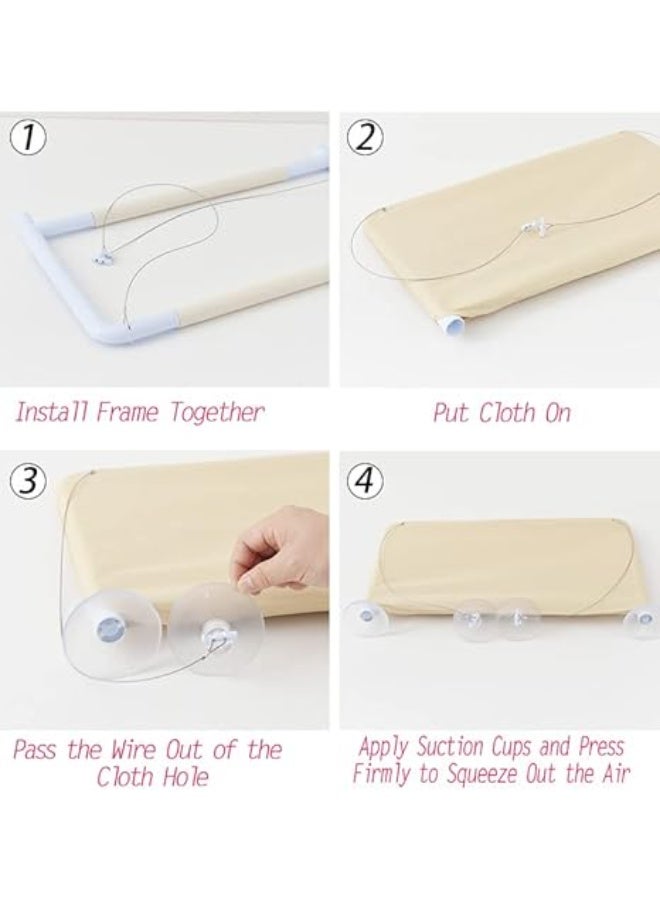 1

Install Frame Together

2

Put Cloth On

3

Pass the Wire Out of the Cloth Hole

4

Apply Suction Cups and Press Firmly to Squeeze Out the Air