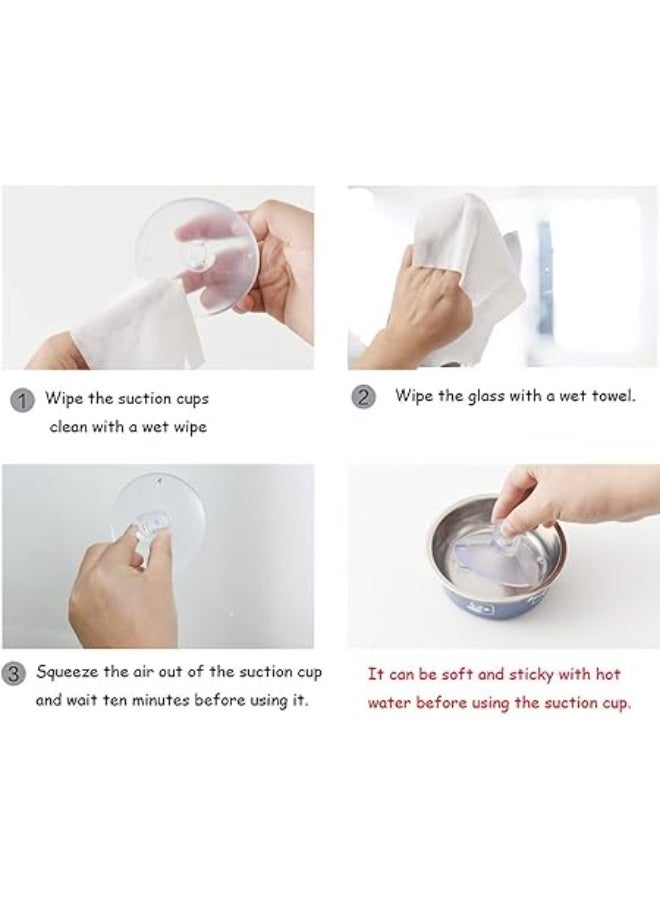 1 Wipe the suction cups clean with a wet wipe

2 Wipe the glass with a wet towel.

3 Squeeze the air out of the suction cup and wait ten minutes before using it.

It can be soft and sticky with hot water before using the suction cup.