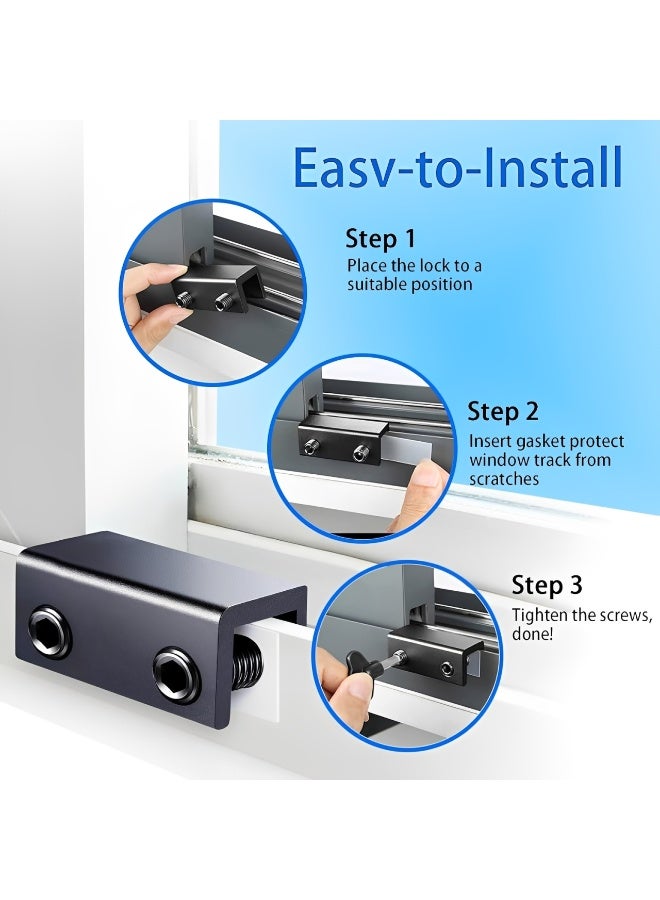 Easv-to-Install

Step 1
Place the lock to a suitable position

Step 2
Insert gasket protect window track from scratches

Step 3
Tighten the screws, done!