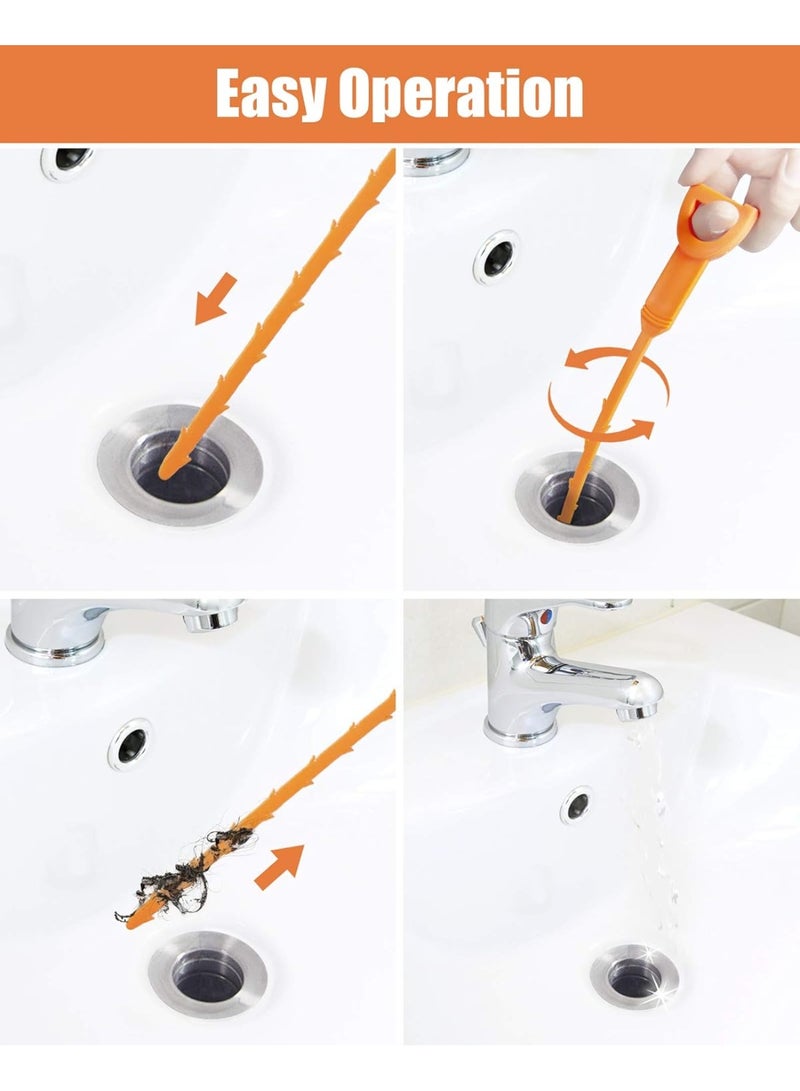 Easy Operation