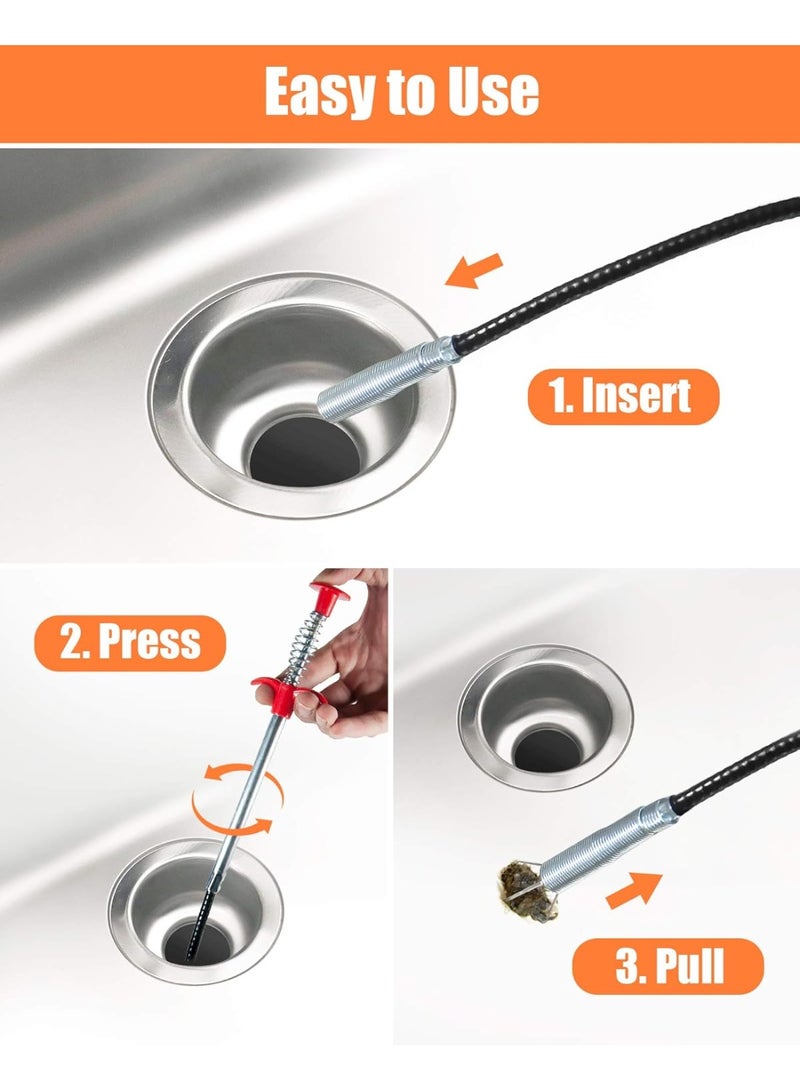 Easy to Use

1. Insert

2. Press

3. Pull