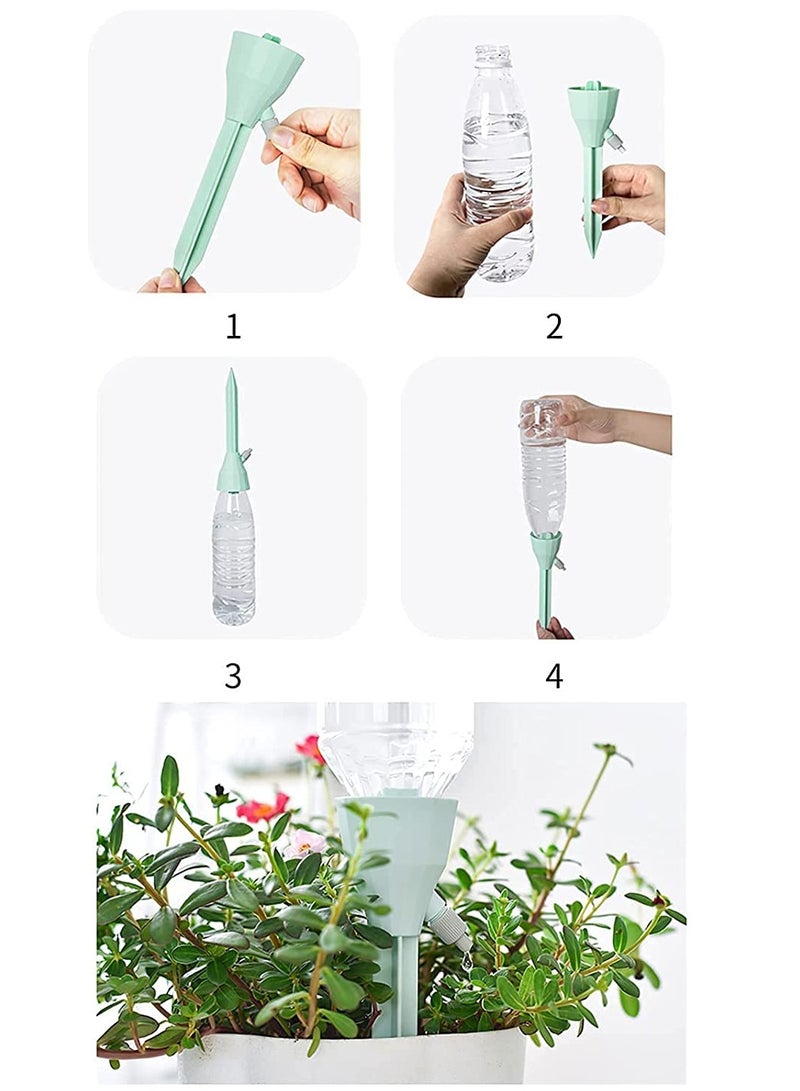 1

2

3

4