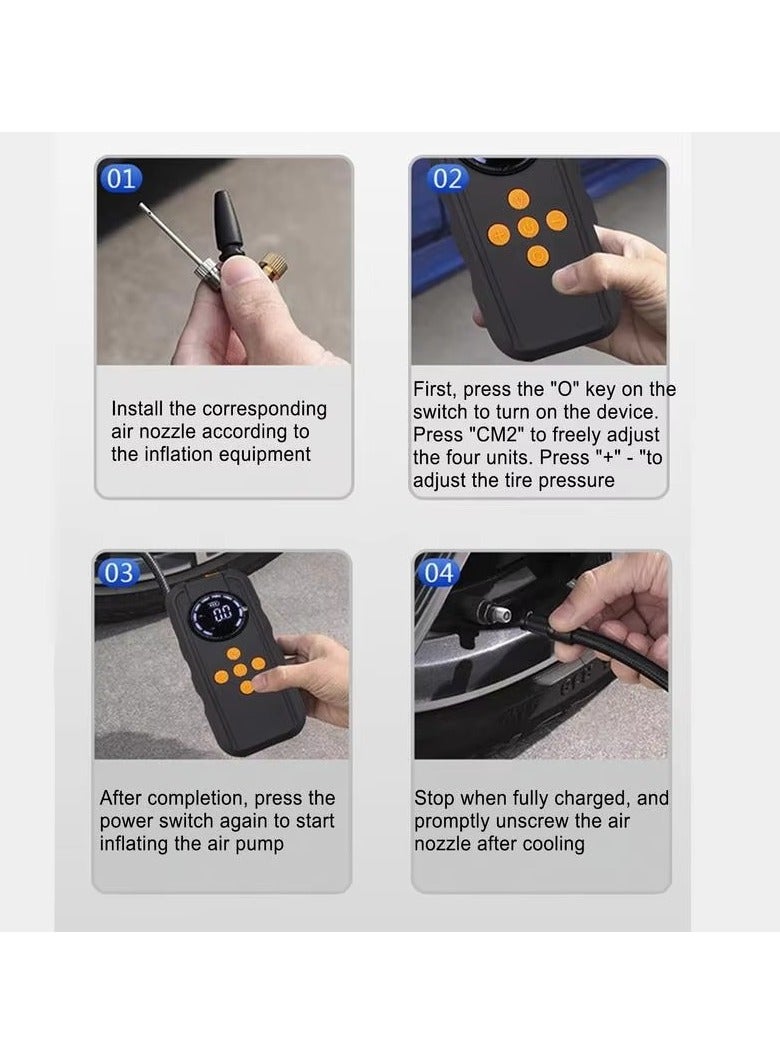 01

Install the corresponding air nozzle according to the inflation equipment

02

First, press the "O" key on the switch to turn on the device. Press "CM2" to freely adjust the four units. Press "+" - "to adjust the tire pressure

03

00

After completion, press the power switch again to start inflating the air pump

04

Stop when fully charged, and promptly unscrew the air nozzle after cooling