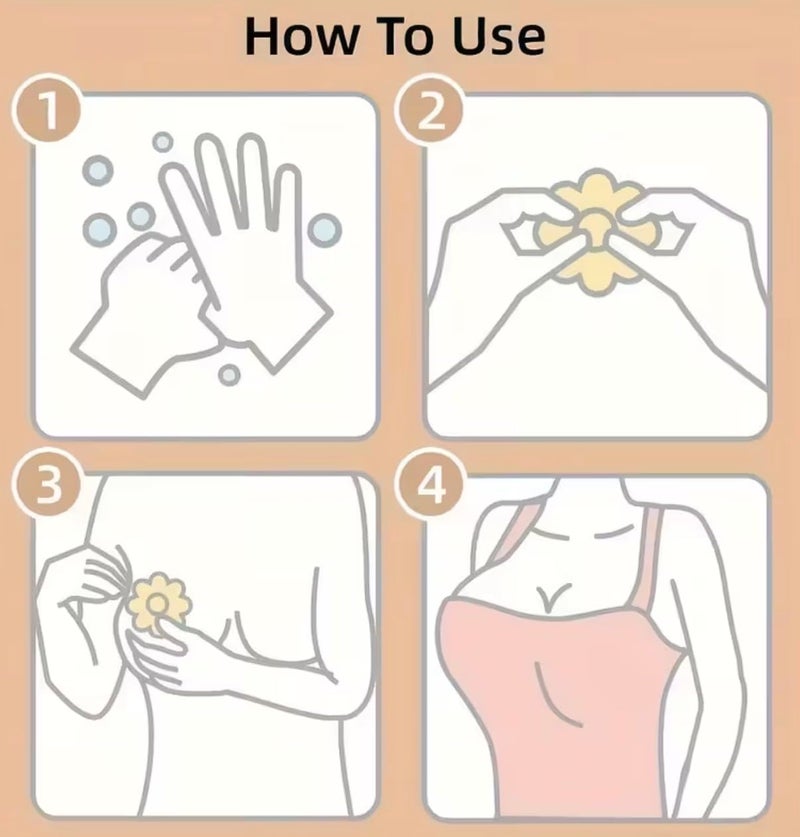 How To Use

1

2

3

4