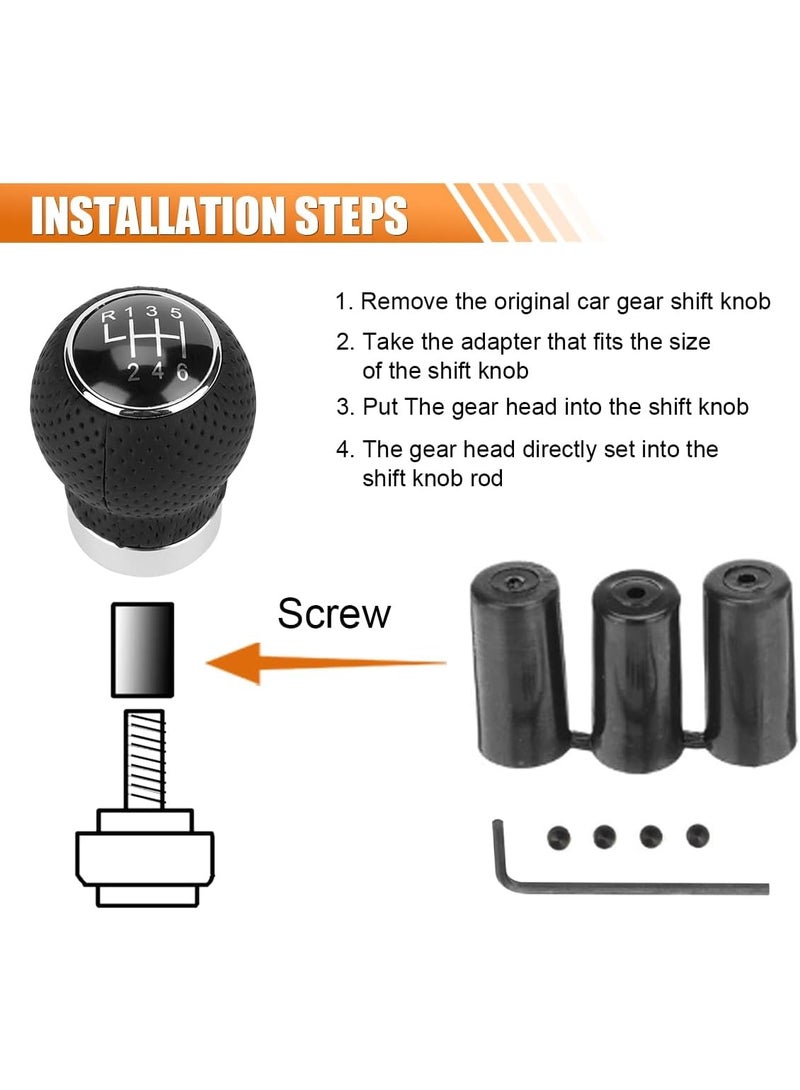 INSTALLATION STEPS

R 1 3 5
2 4 6

1. Remove the original car gear shift knob
2. Take the adapter that fits the size of the shift knob
3. Put The gear head into the shift knob
4. The gear head directly set into the shift knob rod

Screw