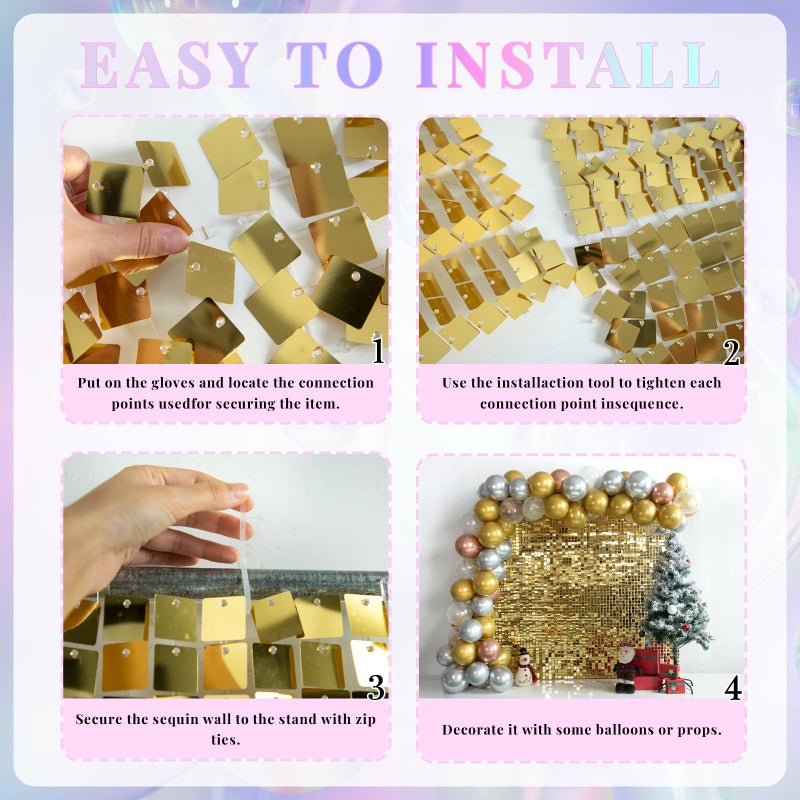 EASY TO INSTALL

1

Put on the gloves and locate the connection points usedfor securing the item.

2

Use the installaction tool to tighten each connection point insequence.

3

Secure the sequin wall to the stand with zip ties.

4

Decorate it with some balloons or props.