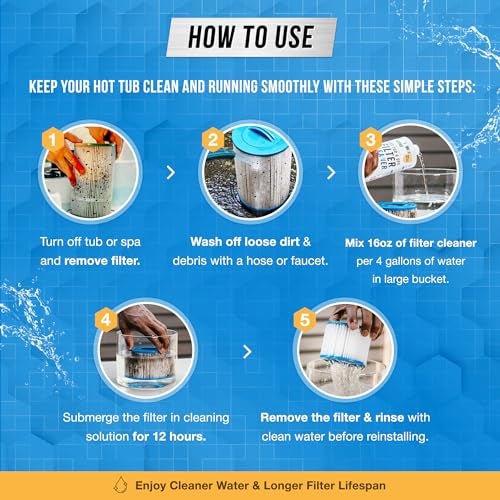 HOW TO USE

KEEP YOUR HOT TUB CLEAN AND RUNNING SMOOTHLY WITH THESE SIMPLE STEPS:

1
Turn off tub or spa and remove filter.

2
Wash off loose dirt & debris with a hose or faucet.

3
FILTER CLEANER
Mix 16oz of filter cleaner per 4 gallons of water in large bucket.

4
Submerge the filter in cleaning solution for 12 hours.

5
Remove the filter & rinse with clean water before reinstalling.

Enjoy Cleaner Water & Longer Filter Lifespan