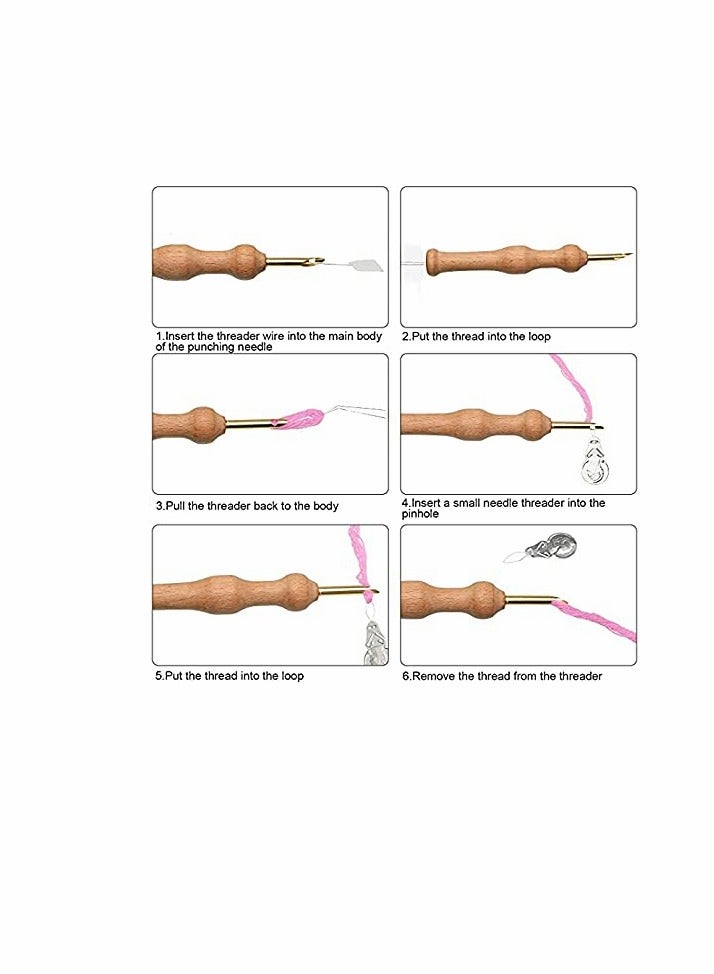 1.Insert the threader wire into the main body of the punching needle

2.Put the thread into the loop

3.Pull the threader back to the body

4.Insert a small needle threader into the pinhole

5.Put the thread into the loop

6.Remove the thread from the threader