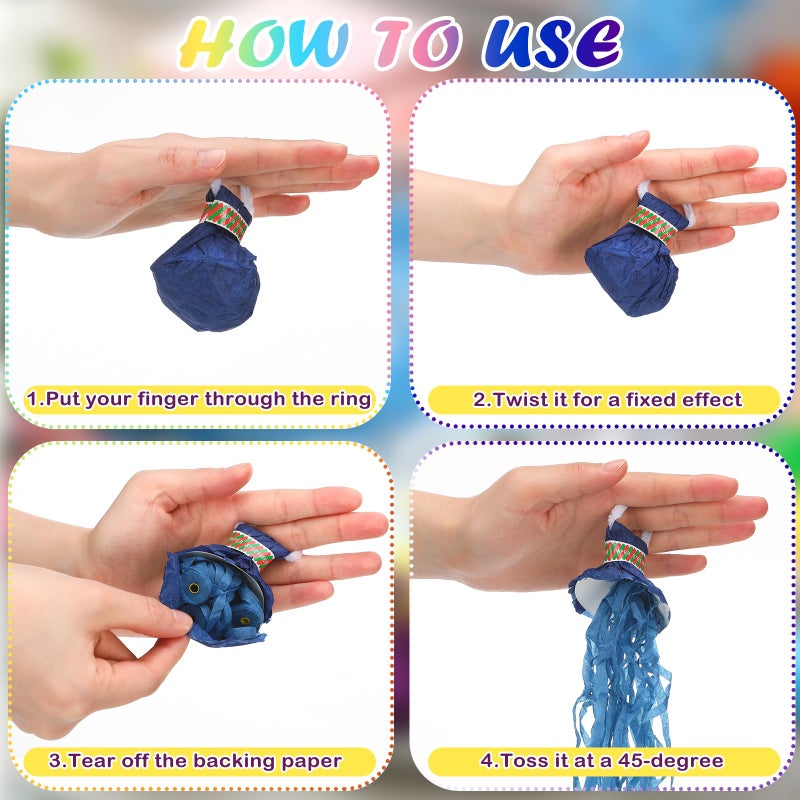 HOW TO USE

1.Put your finger through the ring

2.Twist it for a fixed effect

3.Tear off the backing paper

4.Toss it at a 45-degree