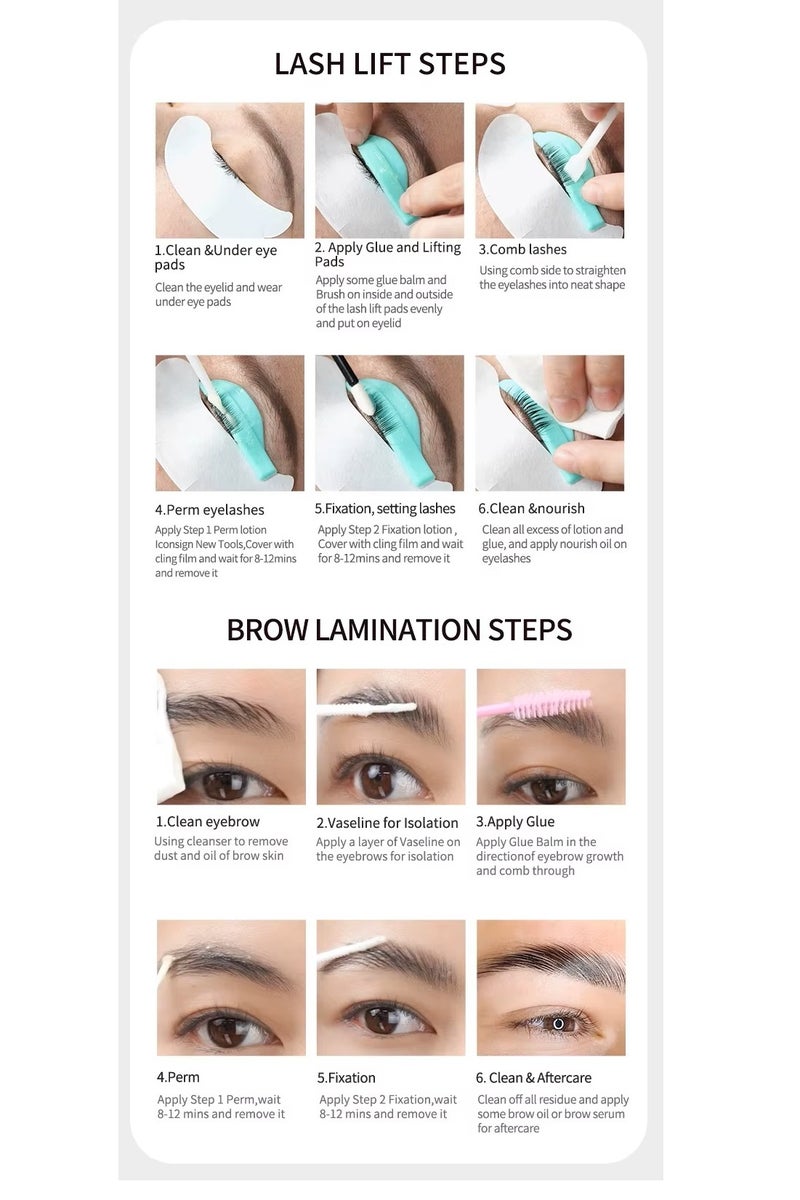 LASH LIFT STEPS

1.Clean &Under eye pads
Clean the eyelid and wear under eye pads

2. Apply Glue and Lifting Pads
Apply some glue balm and Brush on inside and outside of the lash lift pads evenly and put on eyelid

3.Comb lashes
Using comb side to straighten the eyelashes into neat shape

4.Perm eyelashes
Apply Step 1 Perm lotion Iconsign New Tools,Cover with cling film and wait for 8-12mins and remove it

5.Fixation, setting lashes
Apply Step 2 Fixation lotion , Cover with cling film and wait for 8-12mins and remove it

6.Clean &nourish
Clean all excess of lotion and glue, and apply nourish oil on eyelashes

BROW LAMINATION STEPS

1.Clean eyebrow
Using cleanser to remove dust and oil of brow skin

2.Vaseline for Isolation
Apply a layer of Vaseline on the eyebrows for isolation

3.Apply Glue
Apply Glue Balm in the directionof eyebrow growth and comb through

4.Perm
Apply Step 1 Perm,wait 8-12 mins and remove it

5.Fixation
Apply Step 2 Fixation,wait 8-12 mins and remove it

6. Clean & Aftercare
Clean off all residue and apply some brow oil or brow serum for aftercare