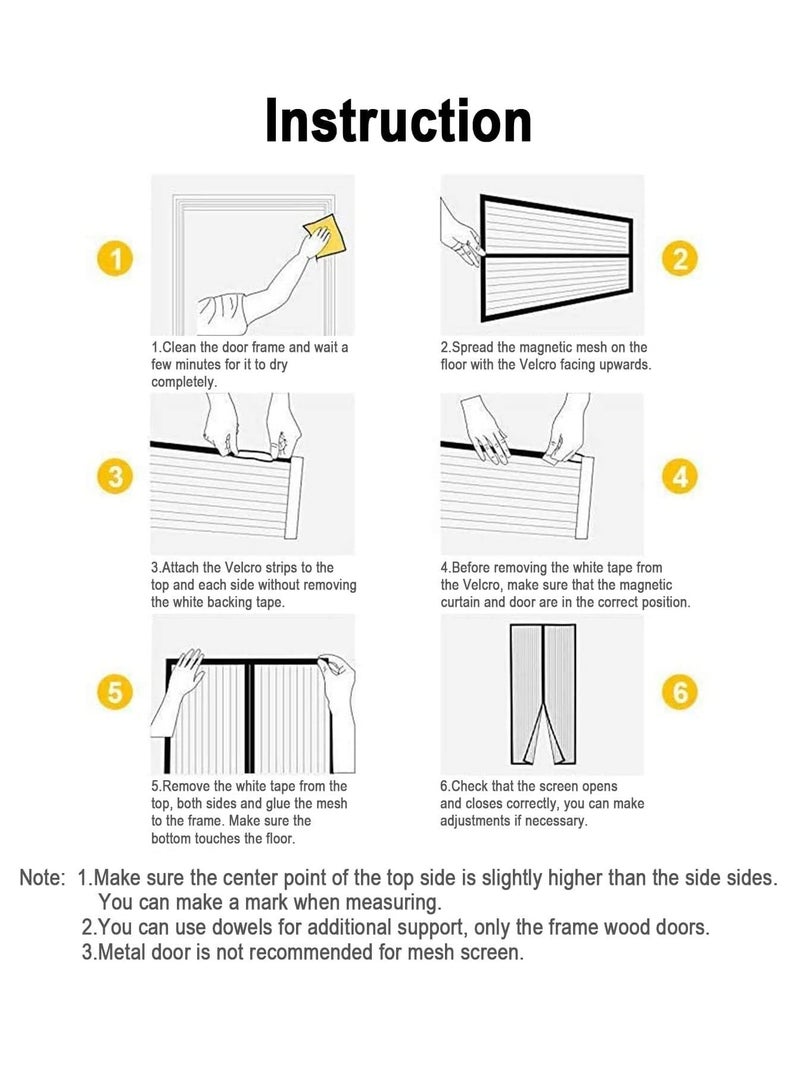 Instruction

1

1.Clean the door frame and wait a few minutes for it to dry completely.

2

2.Spread the magnetic mesh on the floor with the Velcro facing upwards.

3

3.Attach the Velcro strips to the top and each side without removing the white backing tape.

4

4.Before removing the white tape from the Velcro, make sure that the magnetic curtain and door are in the correct position.

5

5.Remove the white tape from the top, both sides and glue the mesh to the frame. Make sure the bottom touches the floor.

6

6.Check that the screen opens and closes correctly, you can make adjustments if necessary.

Note: 1.Make sure the center point of the top side is slightly higher than the side sides. You can make a mark when measuring.
2.You can use dowels for additional support, only the frame wood doors.
3.Metal door is not recommended for mesh screen.