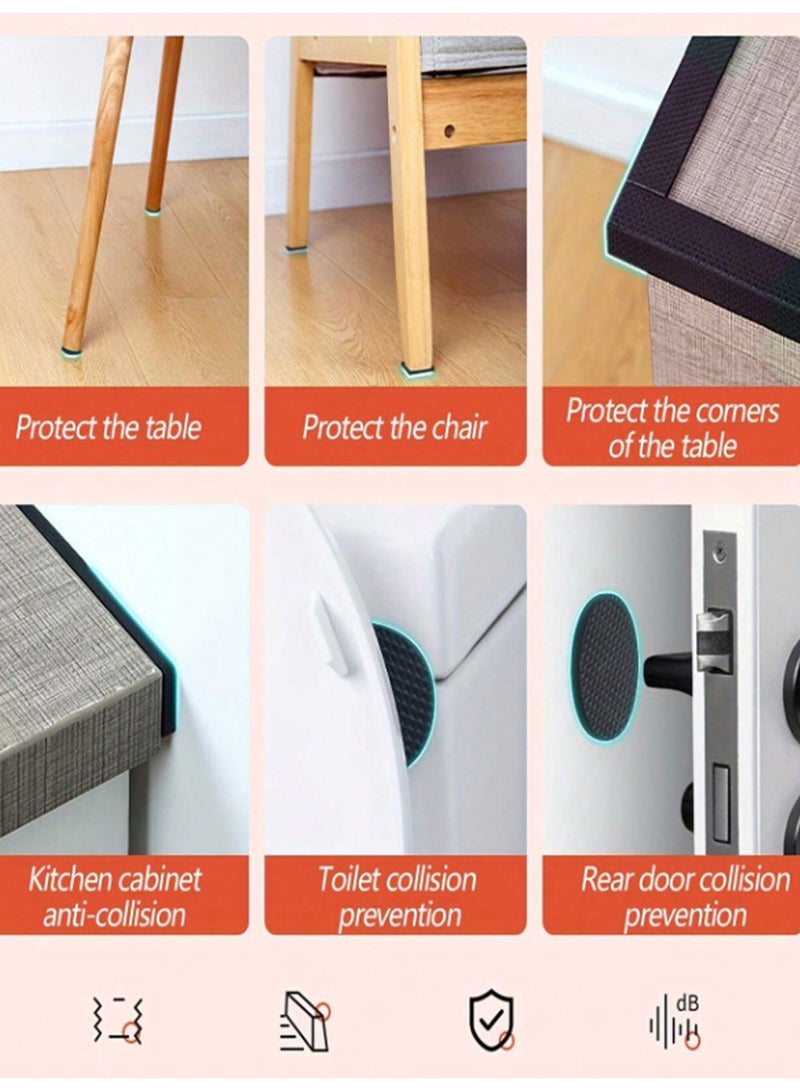 Protect the table

Protect the chair

Protect the corners of the table

Kitchen cabinet anti-collision

Toilet collision prevention

Rear door collision prevention

dB