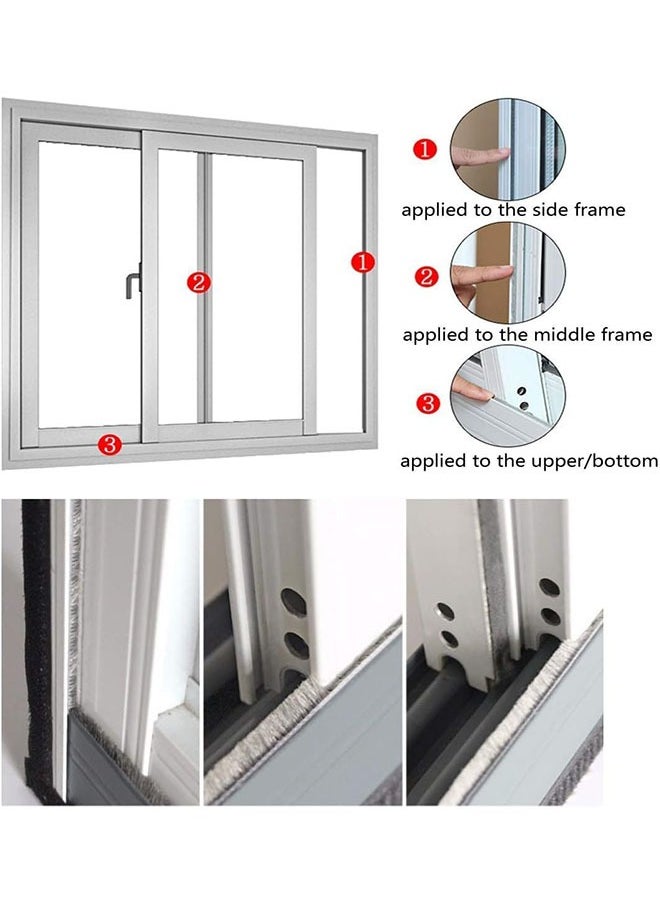 2

1

3

1

applied to the side frame

2

applied to the middle frame

3

applied to the upper/bottom