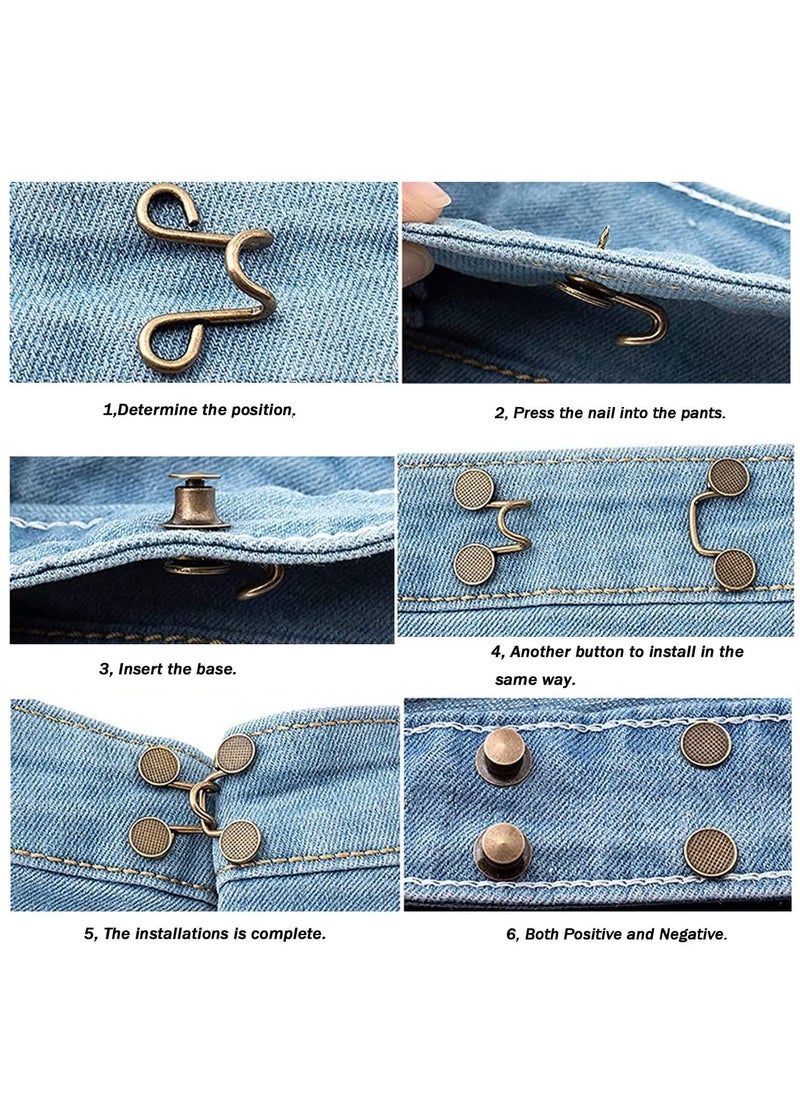 1,Determine the position,

2, Press the nail into the pants.

3, Insert the base.

4, Another button to install in the same way.

5, The installations is complete.

6, Both Positive and Negative.