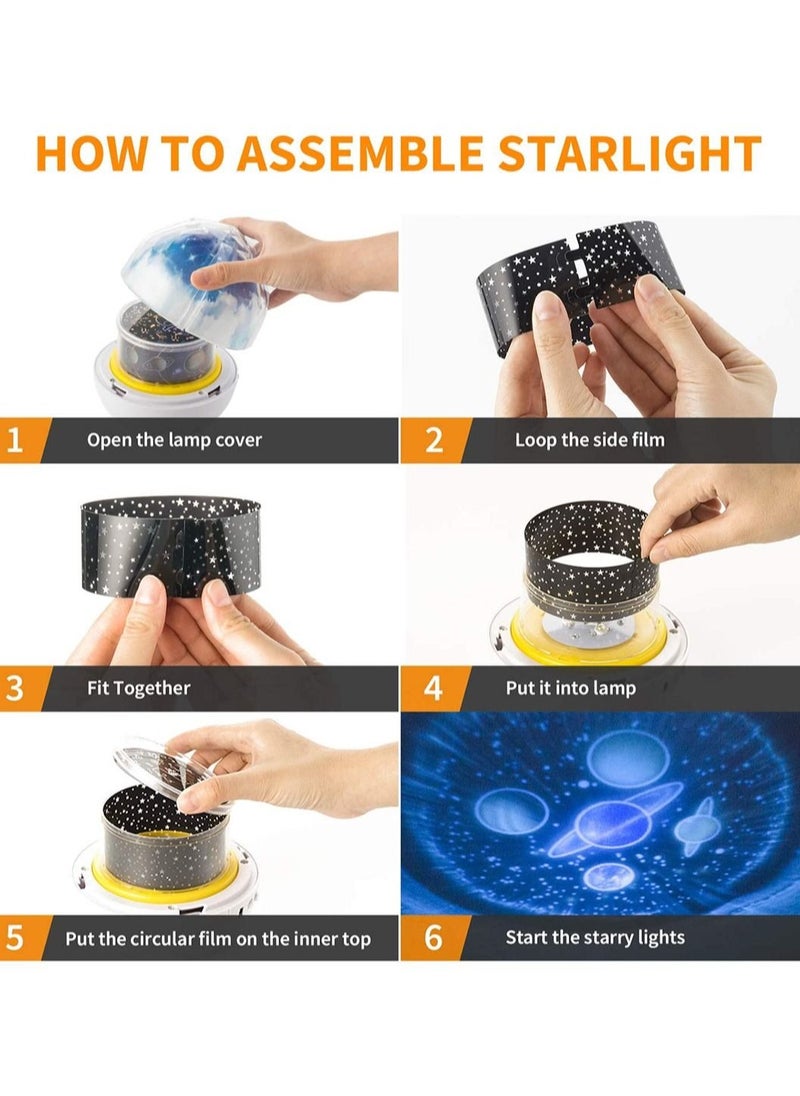 HOW TO ASSEMBLE STARLIGHT

1 Open the lamp cover

2 Loop the side film

3 Fit Together

4 Put it into lamp

5 Put the circular film on the inner top

6 Start the starry lights