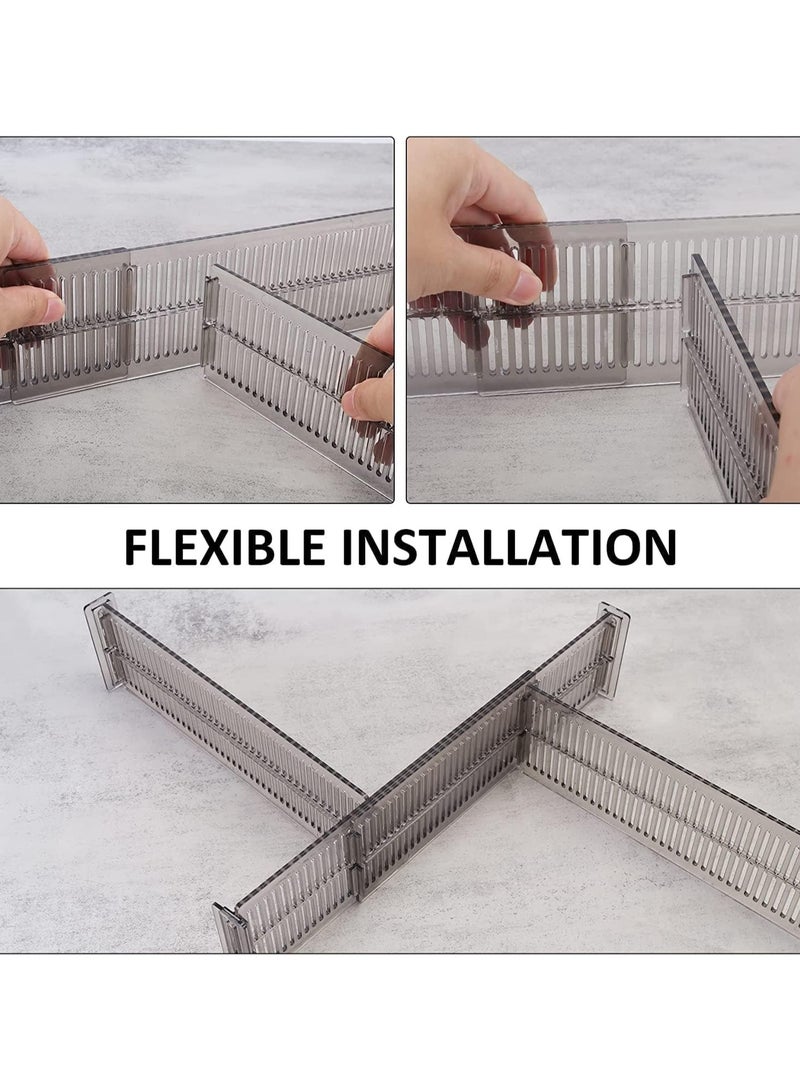 FLEXIBLE INSTALLATION