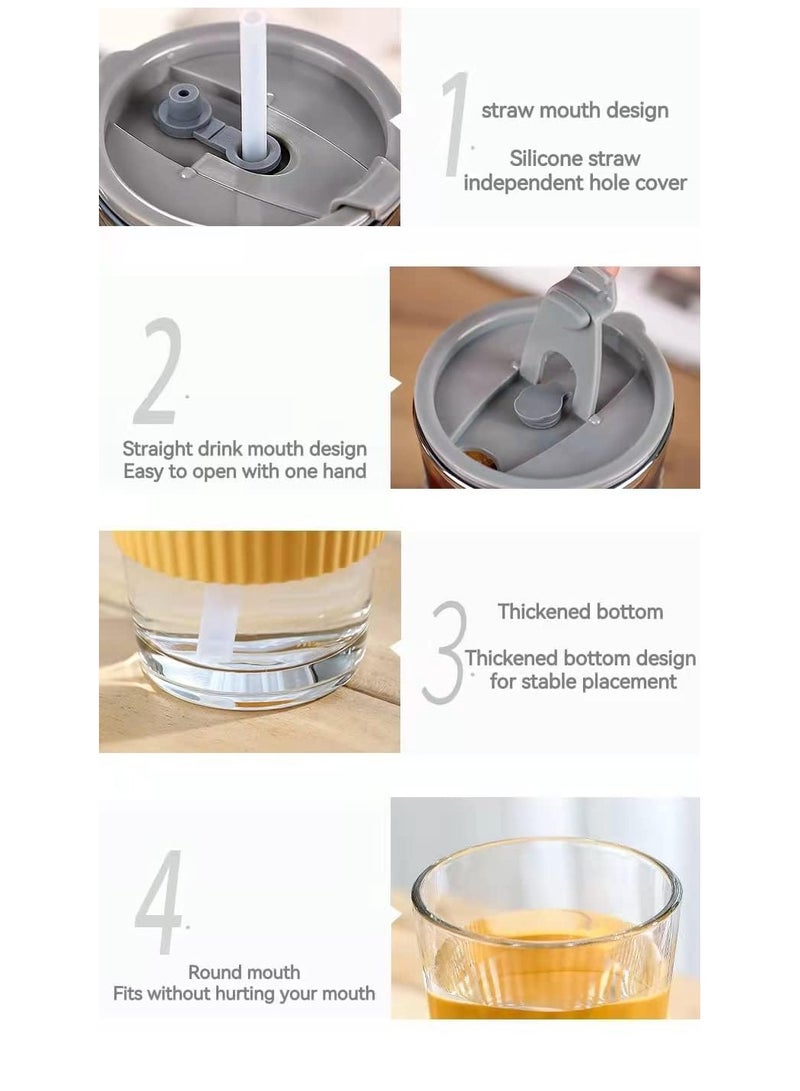 1

straw mouth design

Silicone straw independent hole cover

2

Straight drink mouth design
Easy to open with one hand

3

Thickened bottom

Thickened bottom design for stable placement

4

Round mouth
Fits without hurting your mouth