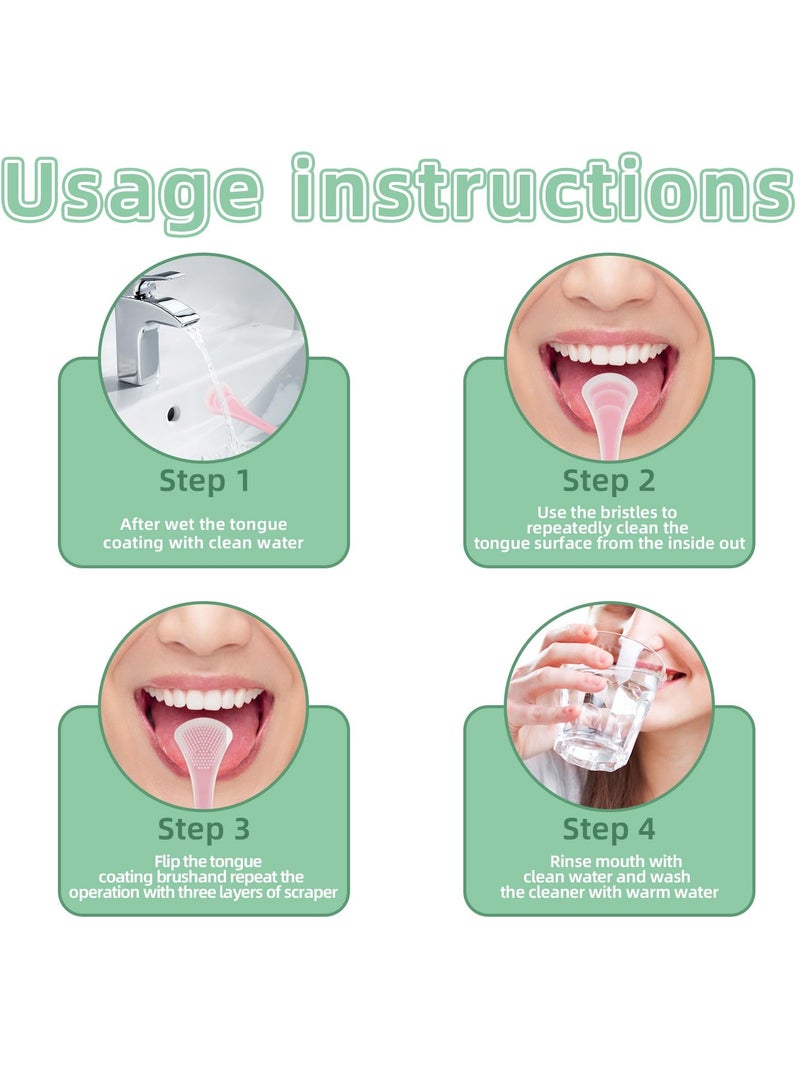 Usage instructions

Step 1

After wet the tongue coating with clean water

Step 2

Use the bristles to repeatedly clean the tongue surface from the inside out

Step 3

Flip the tongue coating brushand repeat the operation with three layers of scraper

Step 4

Rinse mouth with clean water and wash the cleaner with warm water