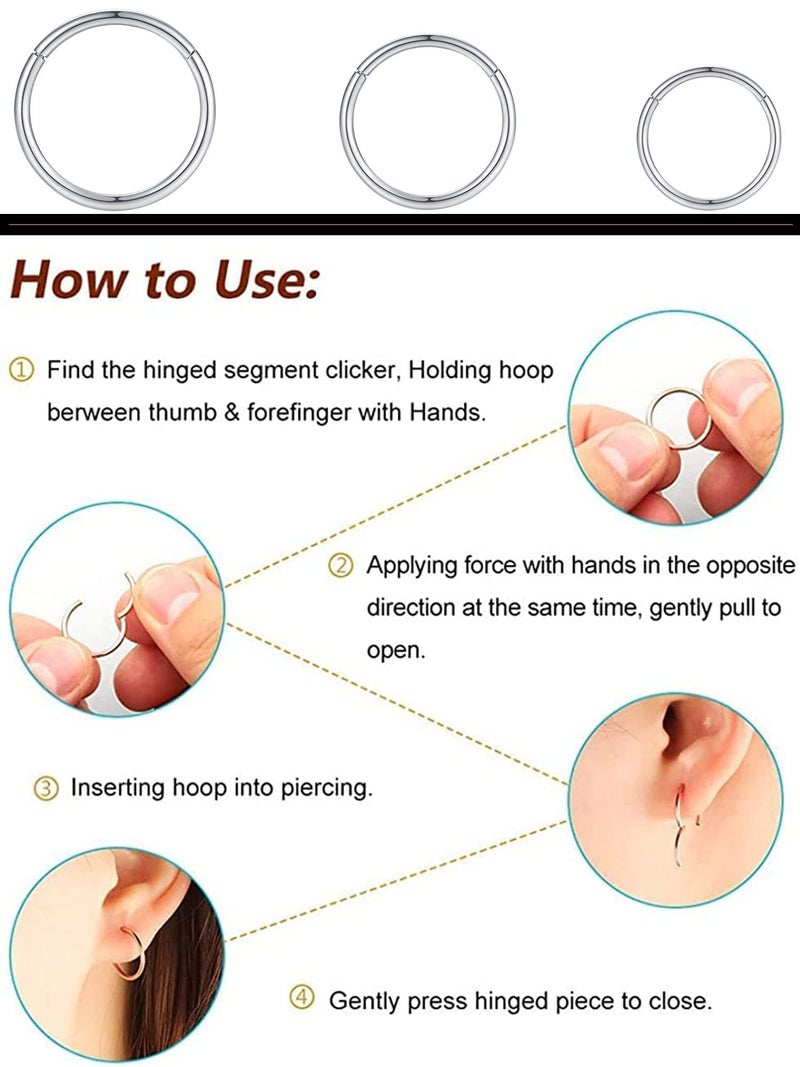 How to Use:

① Find the hinged segment clicker, Holding hoop berween thumb & forefinger with Hands.

② Applying force with hands in the opposite direction at the same time, gently pull to open.

③ Inserting hoop into piercing.

④ Gently press hinged piece to close.