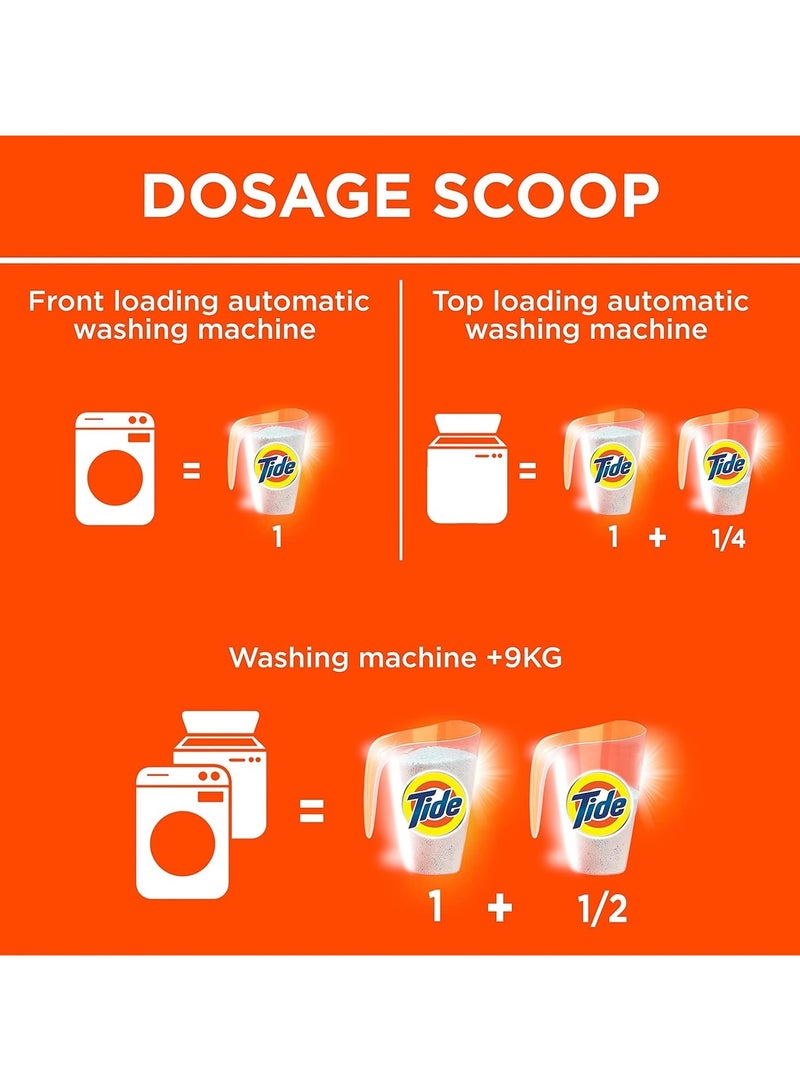 DOSAGE SCOOP

Front loading automatic washing machine

= Tide

1

Top loading automatic washing machine

= Tide Tide

1 + 1/4

Washing machine +9KG

= Tide Tide

1 + 1/2