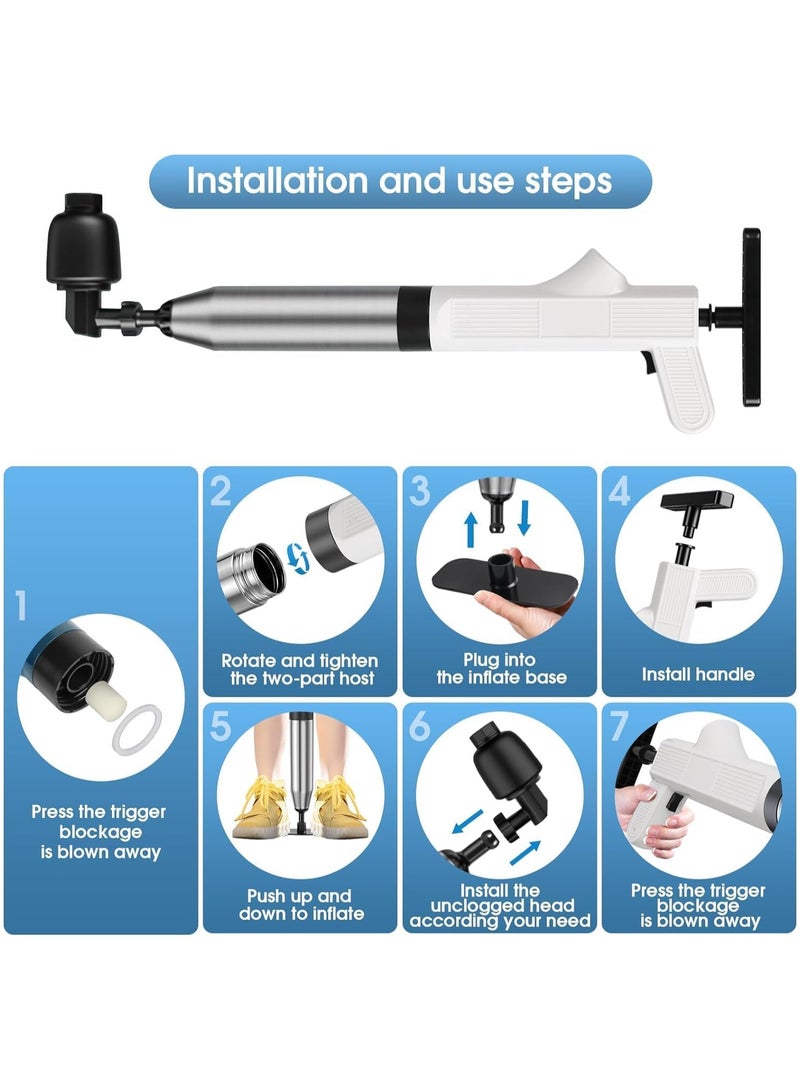 Installation and use steps

1

Press the trigger blockage is blown away

2

Rotate and tighten the two-part host

3

Plug into the inflate base

4

Install handle

5

Push up and down to inflate

6

Install the unclogged head according your need

7

Press the trigger blockage is blown away