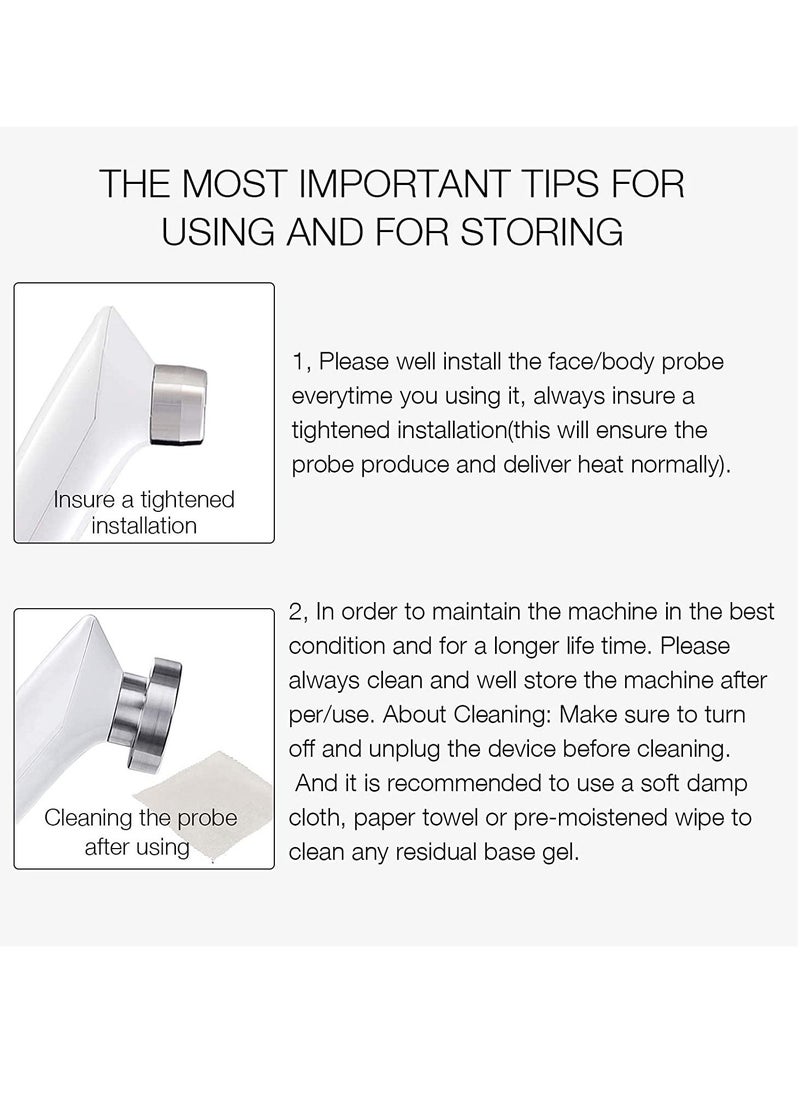 THE MOST IMPORTANT TIPS FOR USING AND FOR STORING

Insure a tightened installation

1, Please well install the face/body probe everytime you using it, always insure a tightened installation(this will ensure the probe produce and deliver heat normally).

Cleaning the probe after using

2, In order to maintain the machine in the best condition and for a longer life time. Please always clean and well store the machine after per/use. About Cleaning: Make sure to turn off and unplug the device before cleaning. And it is recommended to use a soft damp cloth, paper towel or pre-moistened wipe to clean any residual base gel.