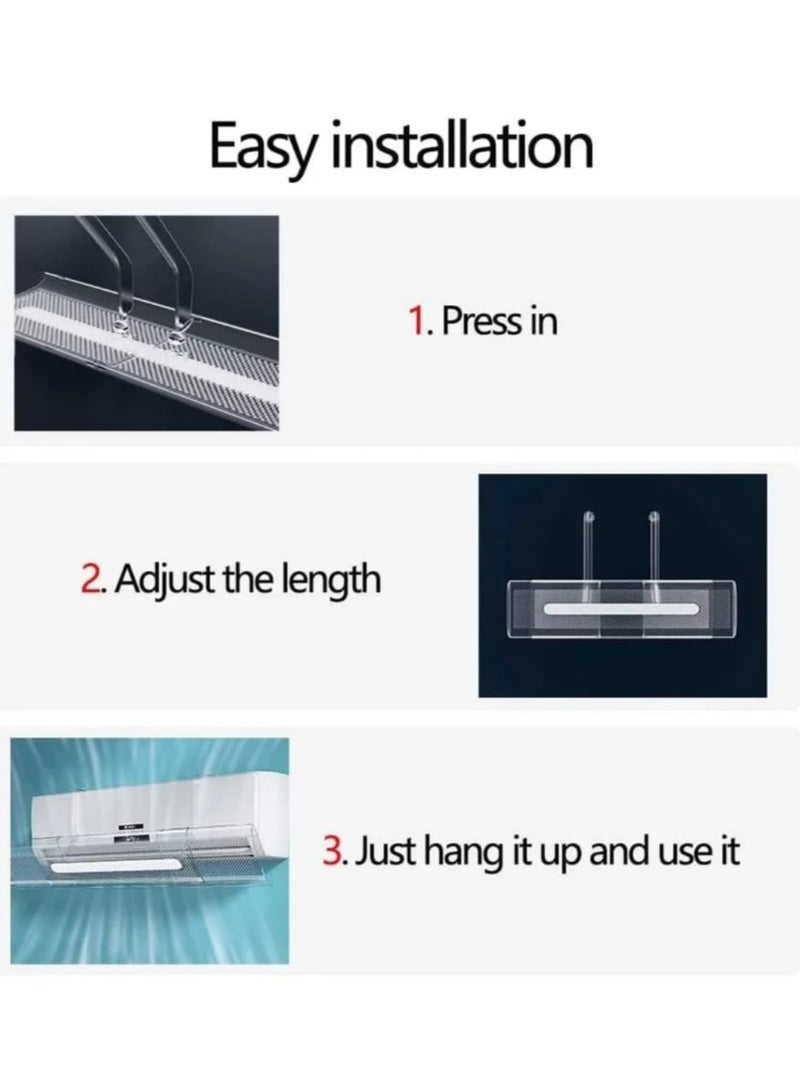 Easy installation

1. Press in

2. Adjust the length

3. Just hang it up and use it