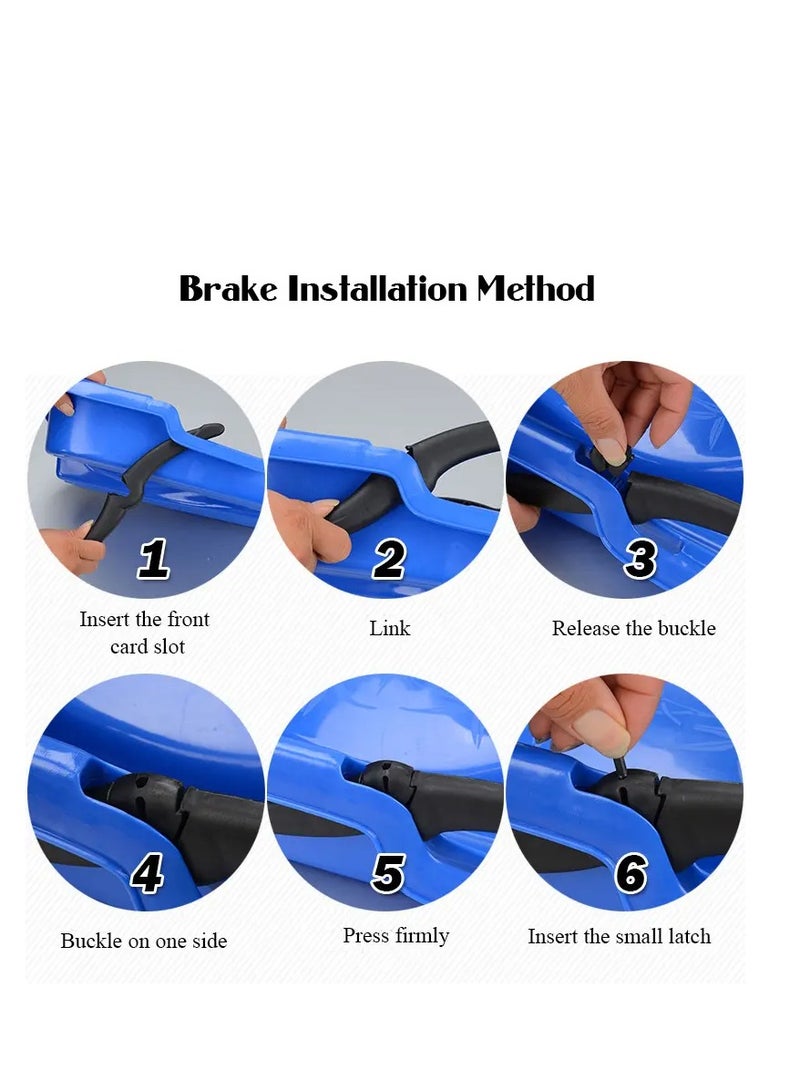 Brake Installation Method

1
Insert the front card slot

2
Link

3
Release the buckle

4
Buckle on one side

5
Press firmly

6
Insert the small latch