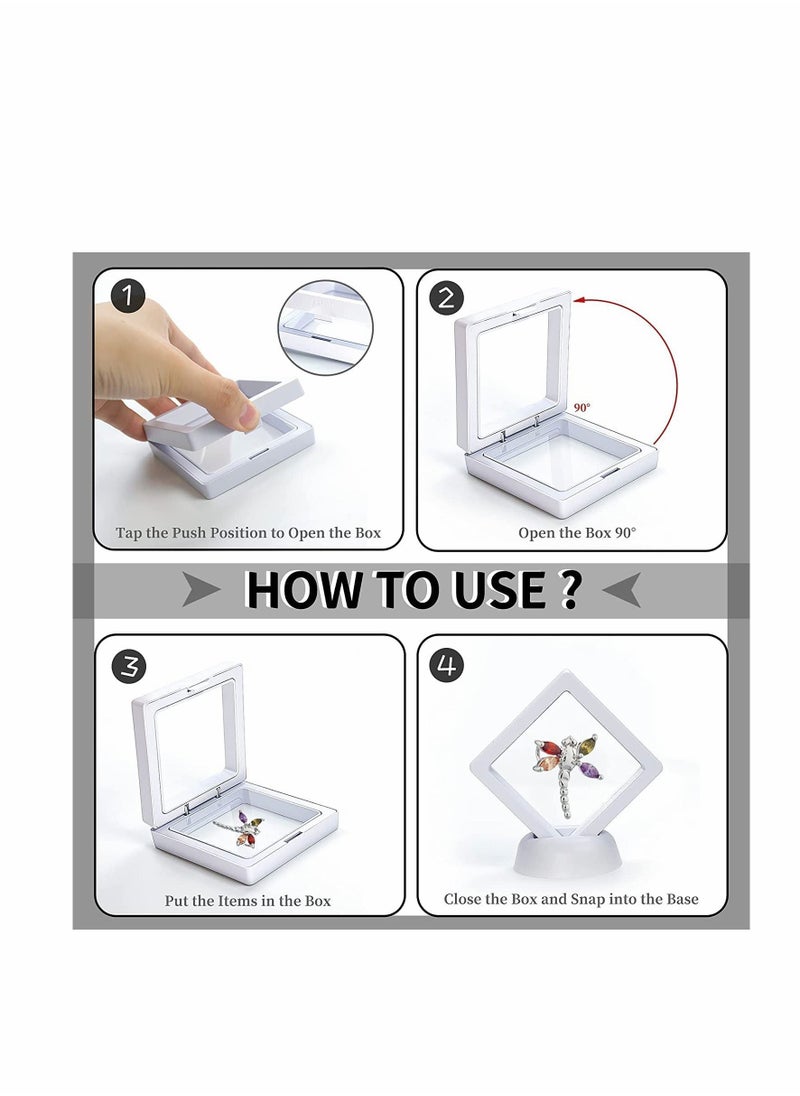 1

Tap the Push Position to Open the Box

2

90°

Open the Box 90°

HOW TO USE ?

3

Put the Items in the Box

4

Close the Box and Snap into the Base