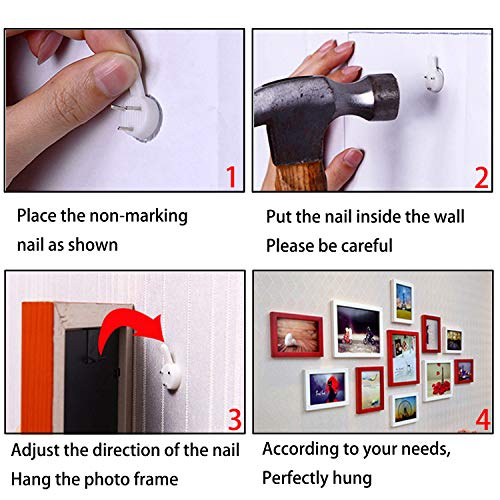 1

Place the non-marking nail as shown

2

Put the nail inside the wall
Please be careful

3

Adjust the direction of the nail
Hang the photo frame

4

According to your needs,
Perfectly hung