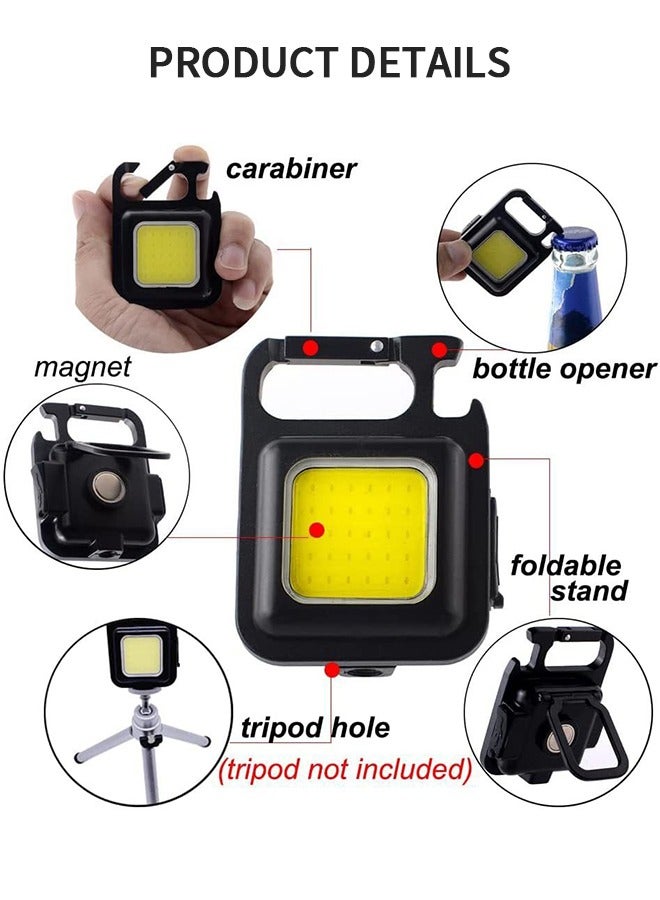 PRODUCT DETAILS

carabiner

magnet

bottle opener

foldable stand

tripod hole
(tripod not included)