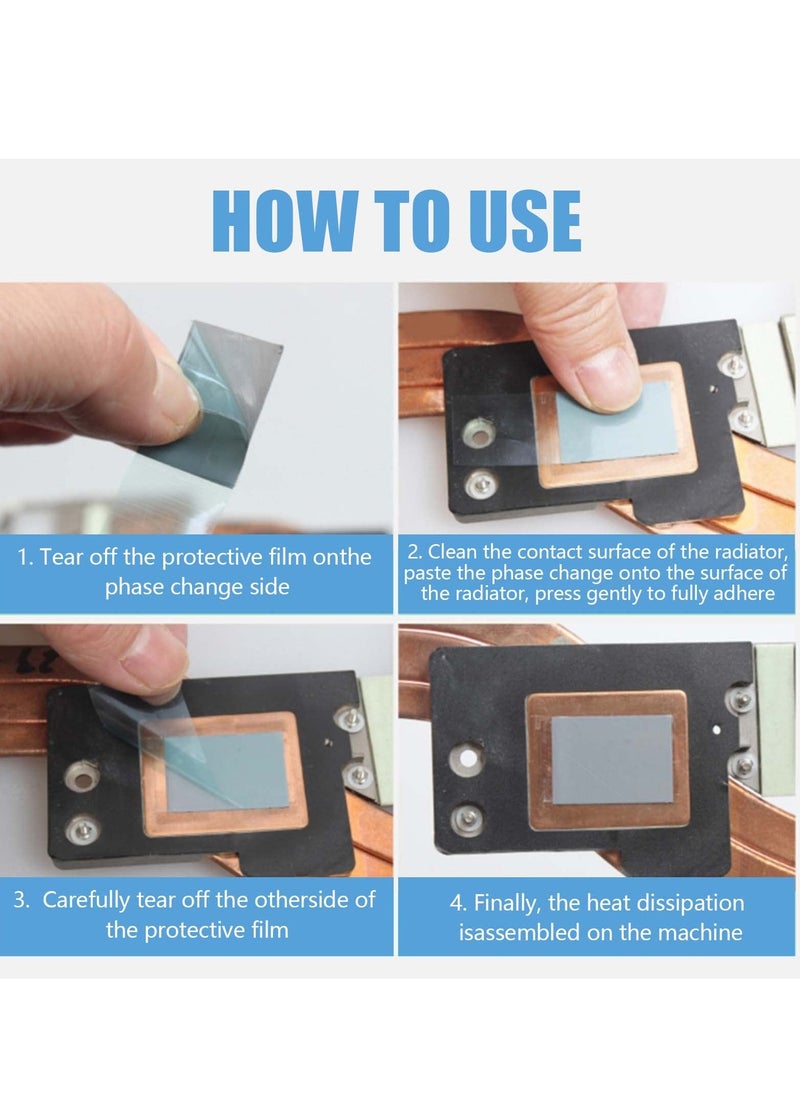 HOW TO USE

1. Tear off the protective film onthe phase change side

2. Clean the contact surface of the radiator, paste the phase change onto the surface of the radiator, press gently to fully adhere

3. Carefully tear off the otherside of the protective film

4. Finally, the heat dissipation isassembled on the machine