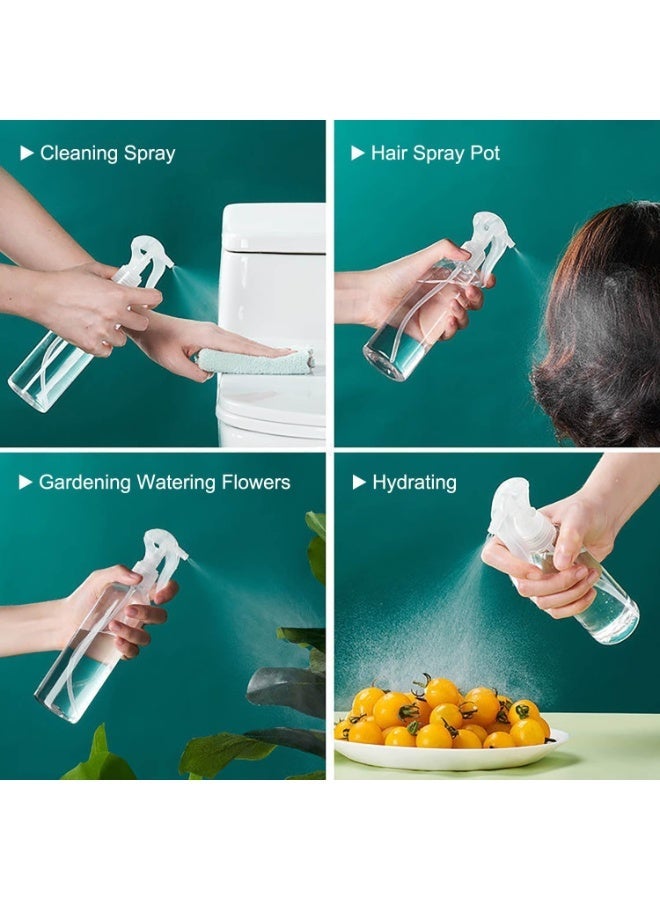 ▶ Cleaning Spray

▶ Hair Spray Pot

▶ Gardening Watering Flowers

▶ Hydrating