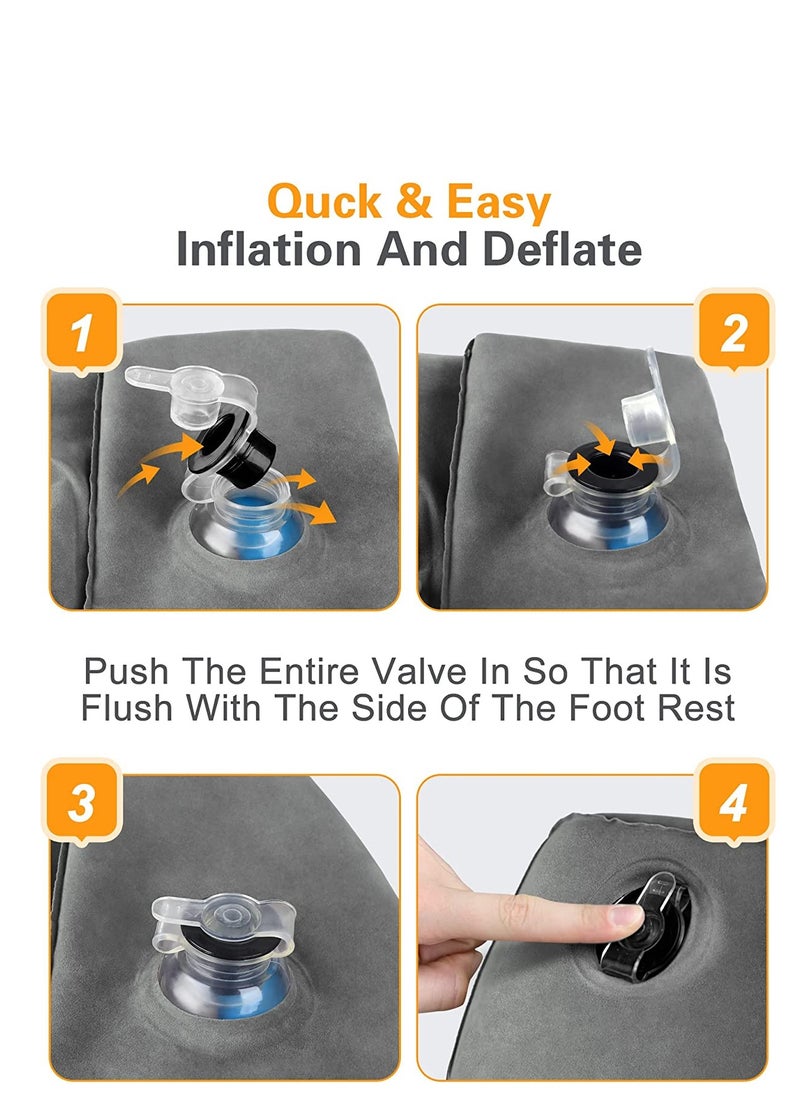 Quck & Easy
Inflation And Deflate

1

2

Push The Entire Valve In So That It Is Flush With The Side Of The Foot Rest

3

4